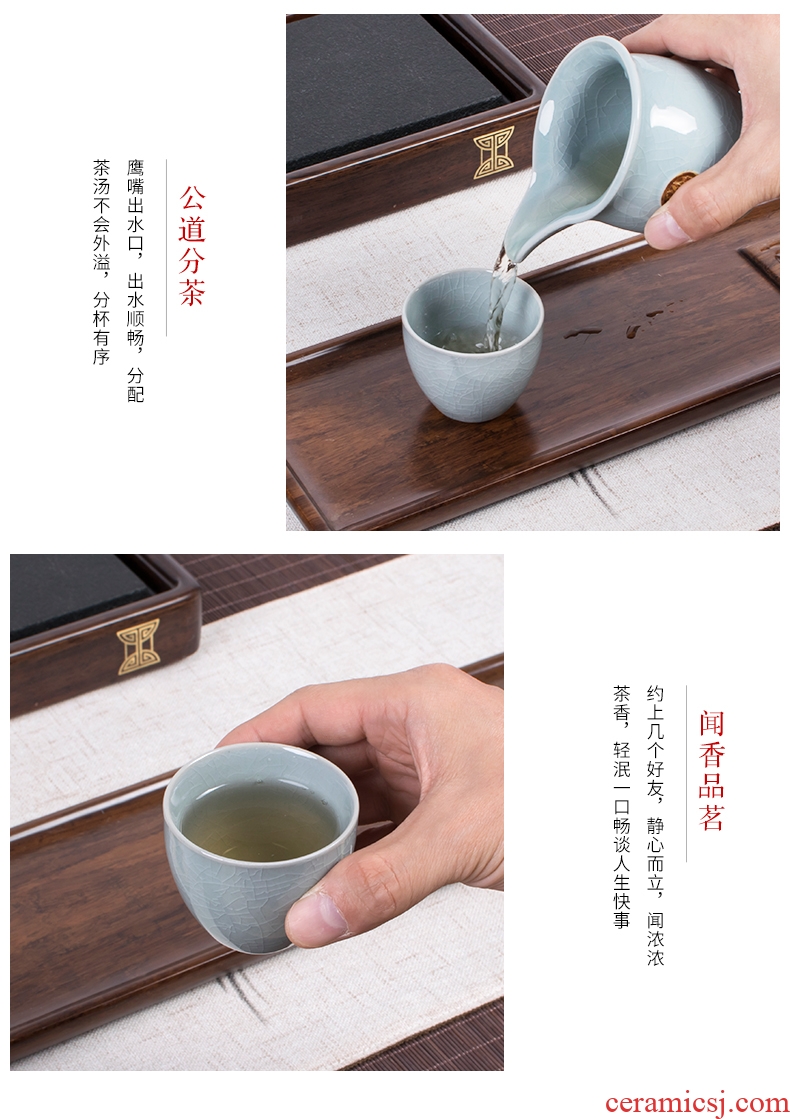 公道分茶

鹰嘴出水口，出水顺畅，分配茶汤不会外溢，分杯有序

闻香品茗

约上几个好友，静心而立，闻浓浓茶香，轻泯一口畅谈人生快事

ceramicsj.com