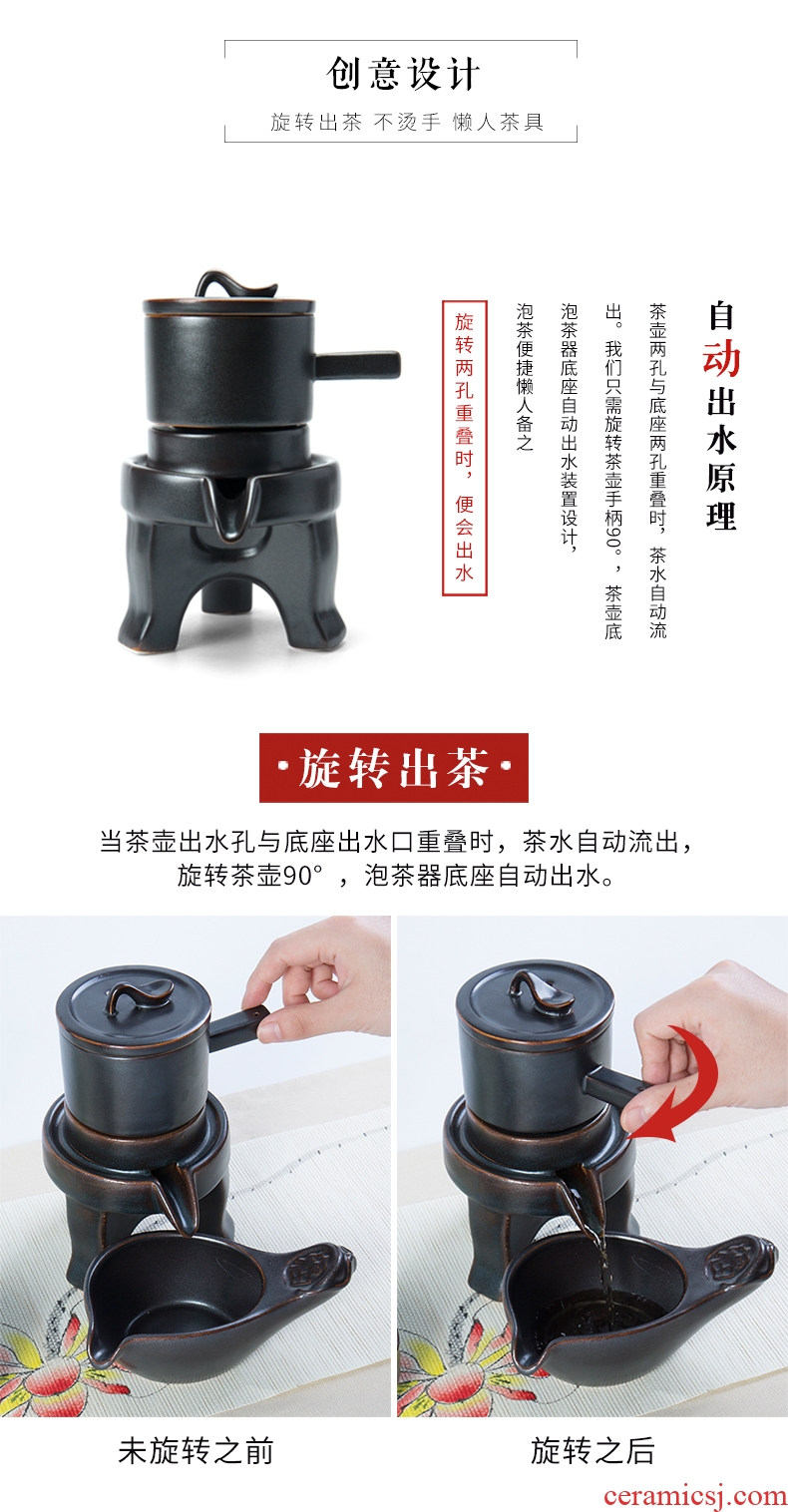 创意设计

旋转出茶 不烫手 懒人茶具

自动出水原理

茶壶两孔与底座两孔重叠时，茶水自动流出。我们只需旋转茶壶手柄90°，茶壶底泡茶器底座自动出水装置设计，泡茶便捷懒人备之

旋转两孔重叠时，便会出水

·旋转出茶·

当茶壶出水孔与底座出水口重叠时，茶水自动流出，旋转茶壶90°，泡茶器底座自动出水。

未旋转之前

旋转之后

ceramicsj.com