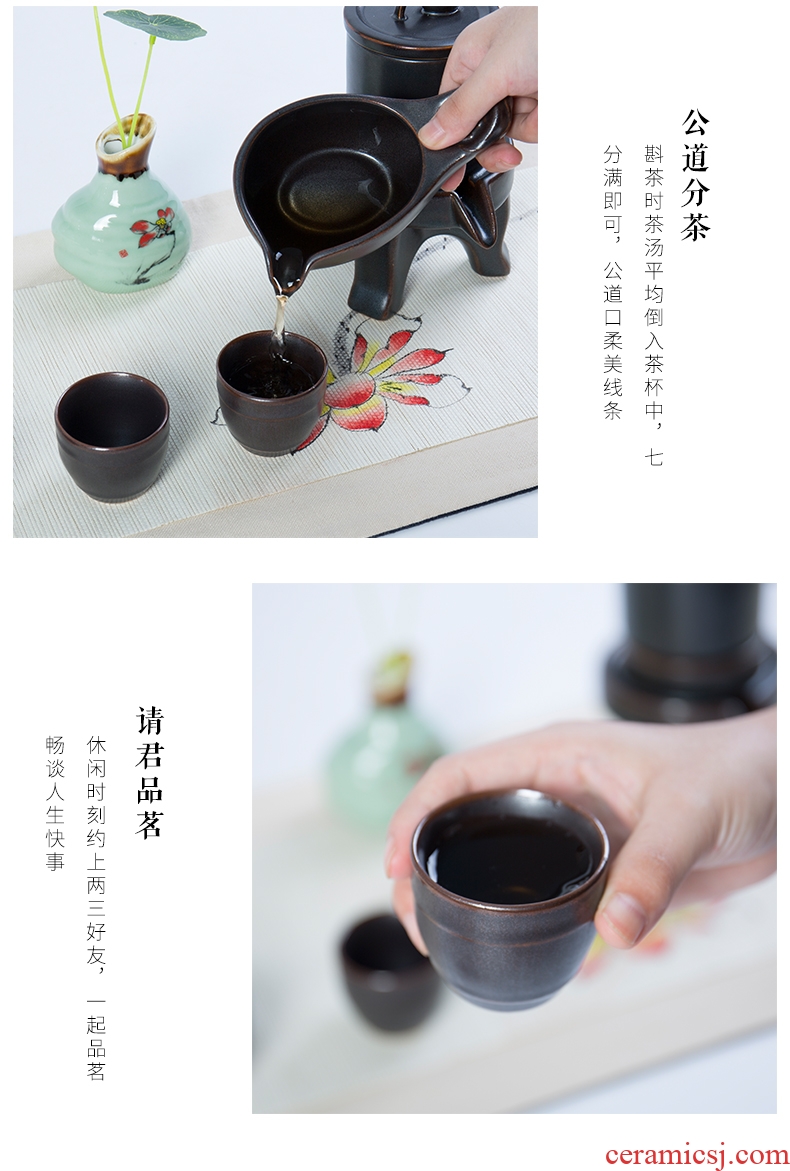 公道分茶

斟茶时茶汤平均倒入茶杯中，七分满即可，公道口柔美线条

请君品茗

休闲时刻约上两三好友，一起品茗畅谈人生快事

ceramicsj.com