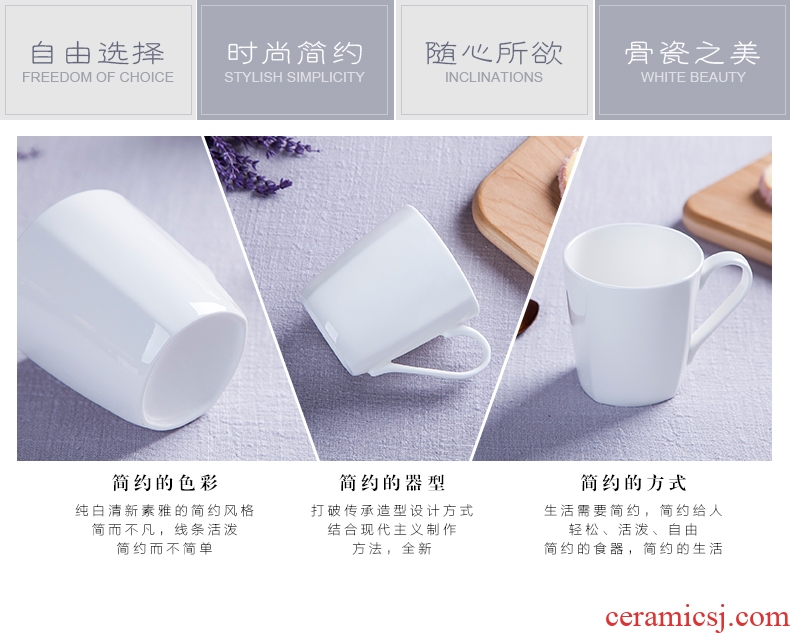 自由选择
FREEDOM OF CHOICE

时尚简约
STYLISH SIMPLICITY

随心所欲
INCLINATIONS

骨瓷之美
WHITE BEAUTY

简约的色彩
纯白清新素雅的简约风格
简而不凡，线条活泼
简约而不简单

简约的器型
打破传承造型设计方式
结合现代主义制作
方法，全新

简约的方式
生活需要简约，简约给人
轻松、活泼、自由
简约的食器，简约的生活

ceramicsj.com