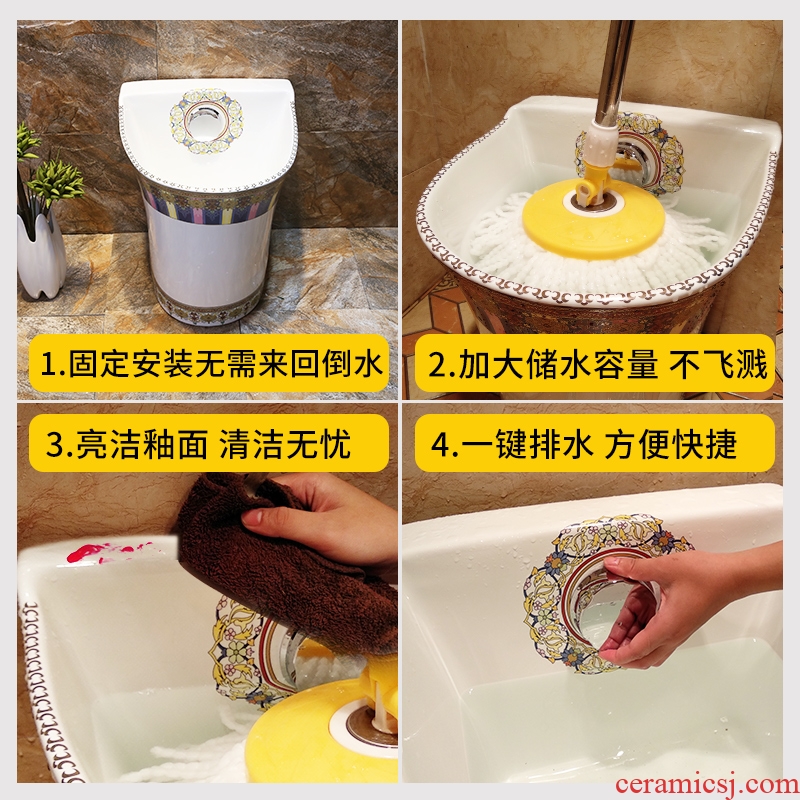 1.固定安装无需来回倒水

2.加大储水容量 不飞溅

3.亮洁釉面 清洁无忧

4.一键排水 方便快捷

ceramicsj.com