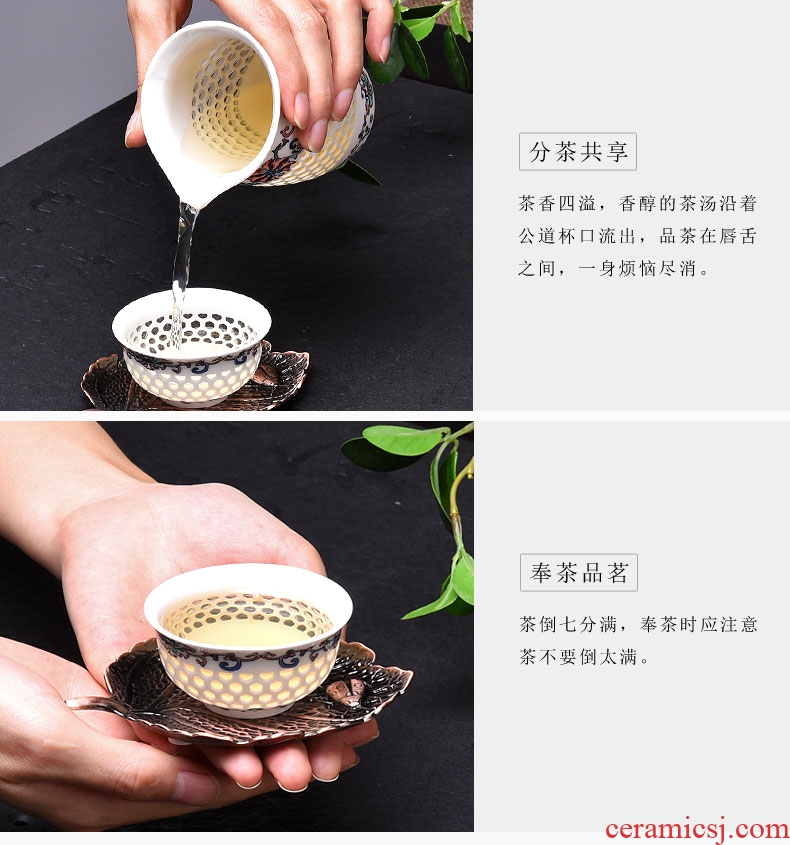 分茶共享

茶香四溢，香醇的茶汤沿着公道杯口流出，品茶在唇舌之间，一身烦恼尽消。

奉茶品茗

茶倒七分满，奉茶时应注意茶不要倒太满。

ceramicsj.com