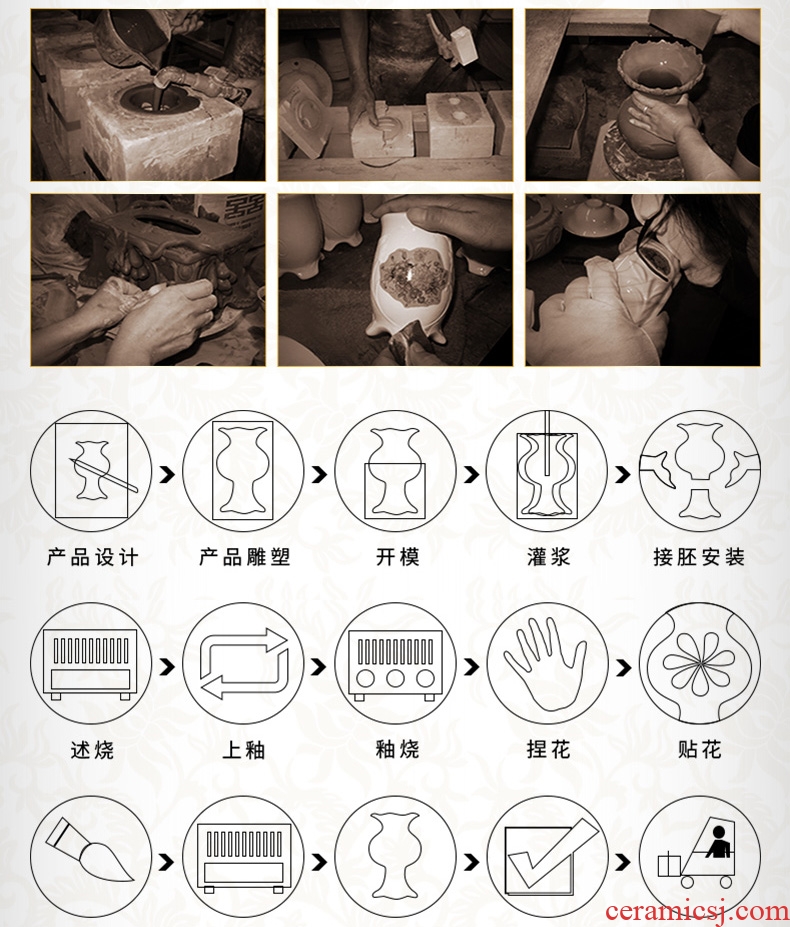 产品设计 产品雕塑 开模 灌浆 接胚安装

述烧 上釉 釉烧 捏花 贴花

ceramicsj.com