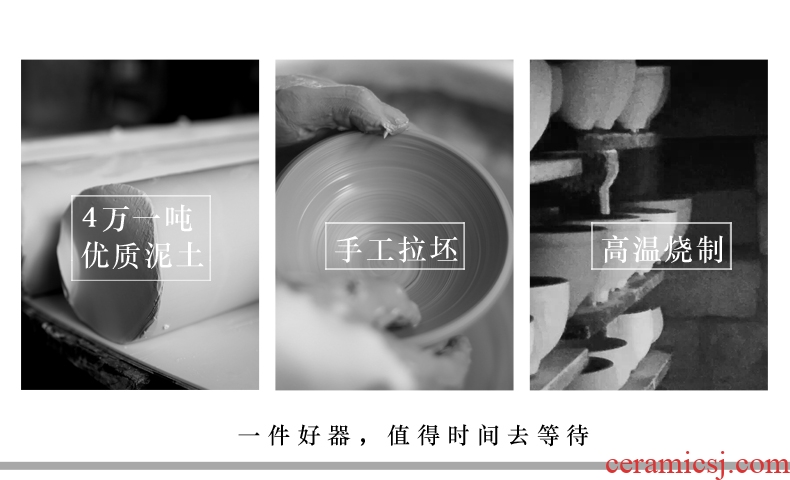 4万一吨
优质泥土

手工拉坯

高温烧制

一件好器，值得时间去等待

ceramicsj.com