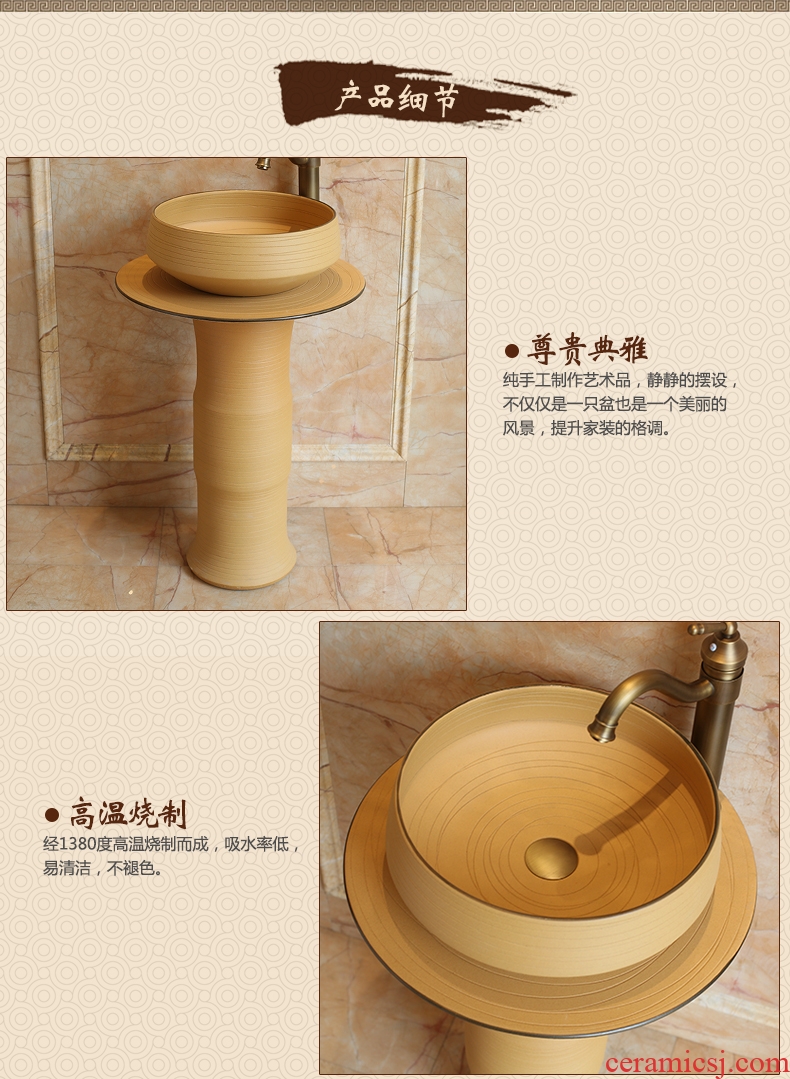 产品细节

● 尊贵典雅

纯手工制作艺术品，静静的摆设，不仅仅是一只盆也是一个美丽的风景，提升家装的格调。

● 高温烧制

经1380度高温烧制而成，吸水率低，易清洁，不褪色。

ceramicsj.com