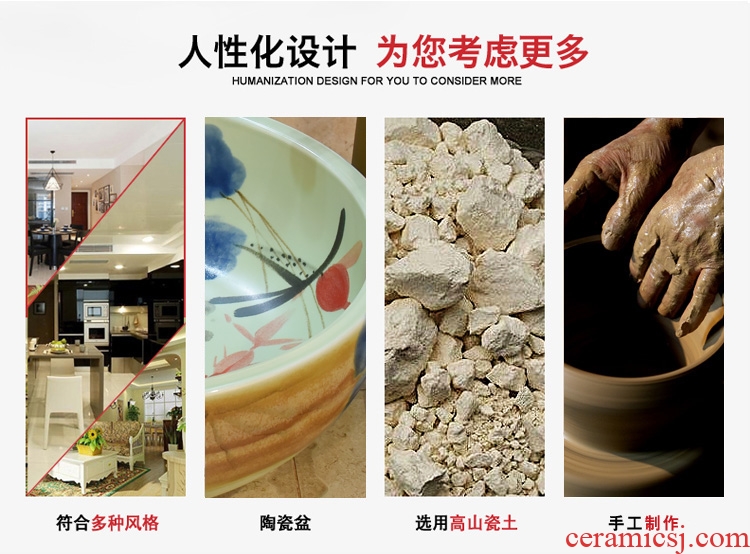 人性化设计 为您考虑更多
HUMANIZATION DESIGN FOR YOU TO CONSIDER MORE

符合多种风格

陶瓷盆

选用高山瓷土

手工制作.

ceramicsj.com