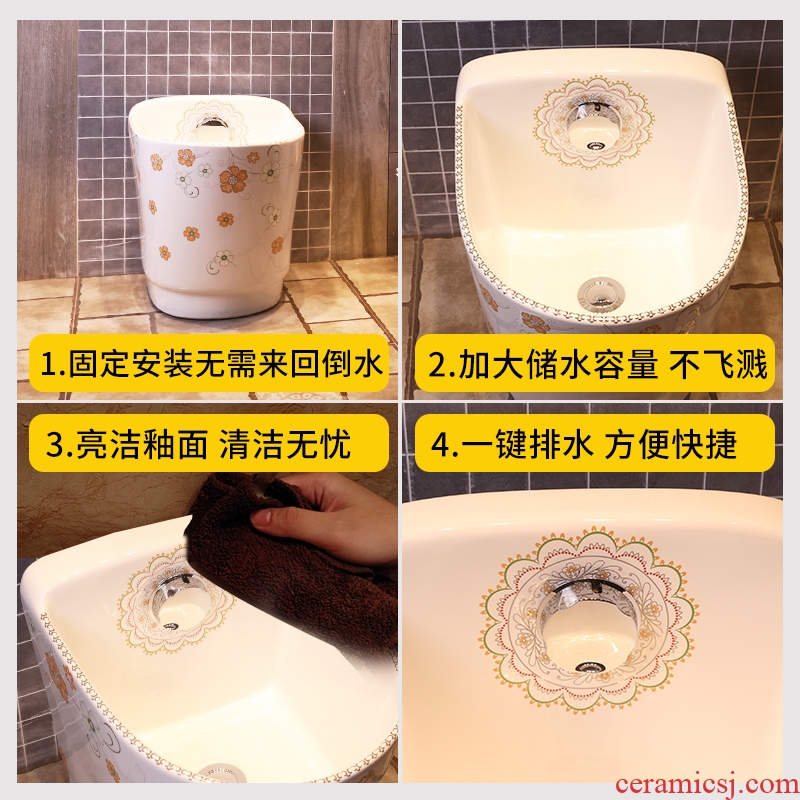 1.固定安装无需来回倒水

2.加大储水容量 不飞溅

3.亮洁釉面 清洁无忧

4.一键排水 方便快捷

ceramicsj.com