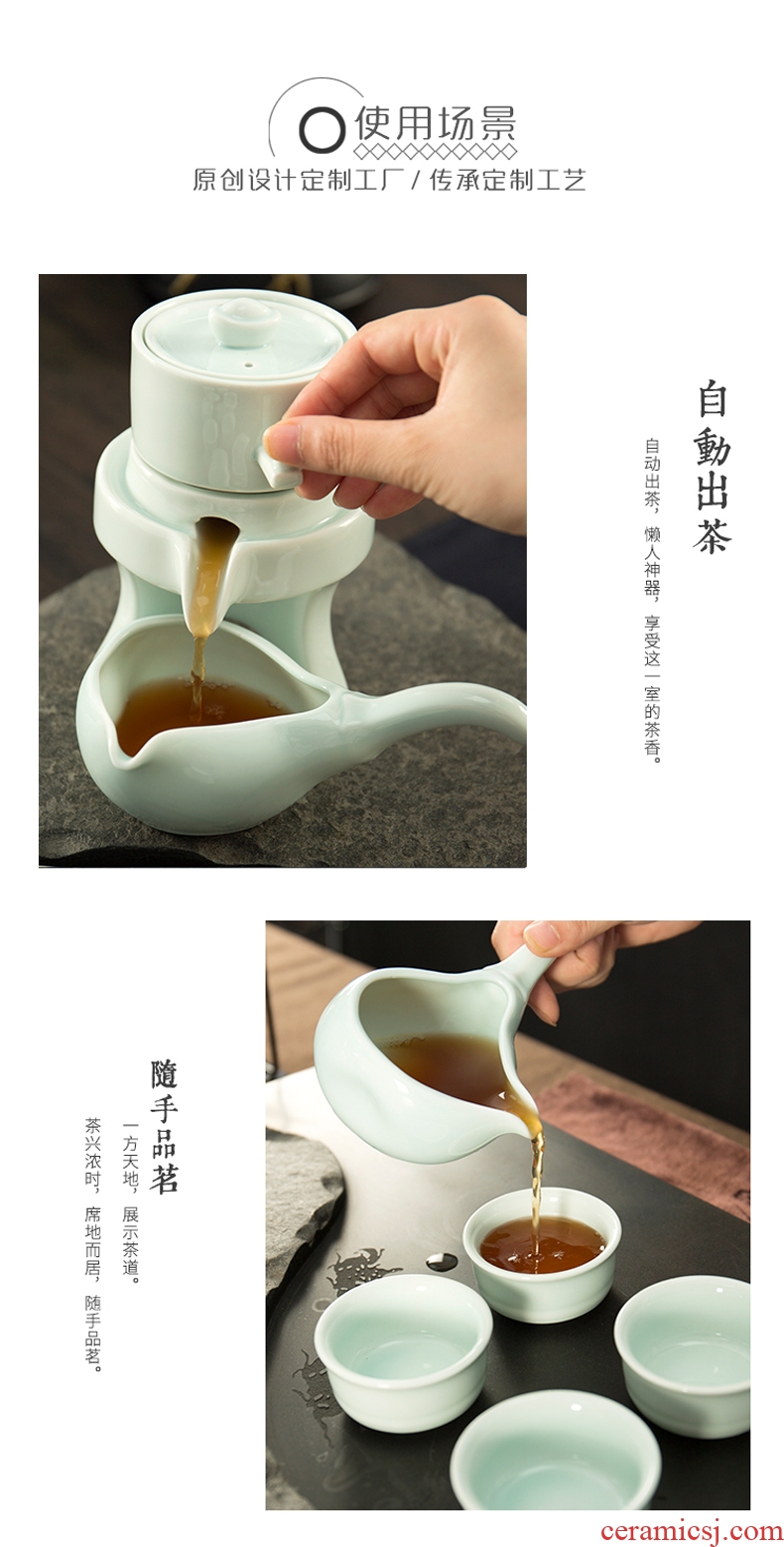 使用场景

原创设计定制工厂 / 传承定制工艺

自動出茶

自动出茶，懒人神器，享受这一室的茶香。

随手品茗

一方天地，展示茶道。

茶兴浓时，席地而居，随手品茗。

ceramicsj.com