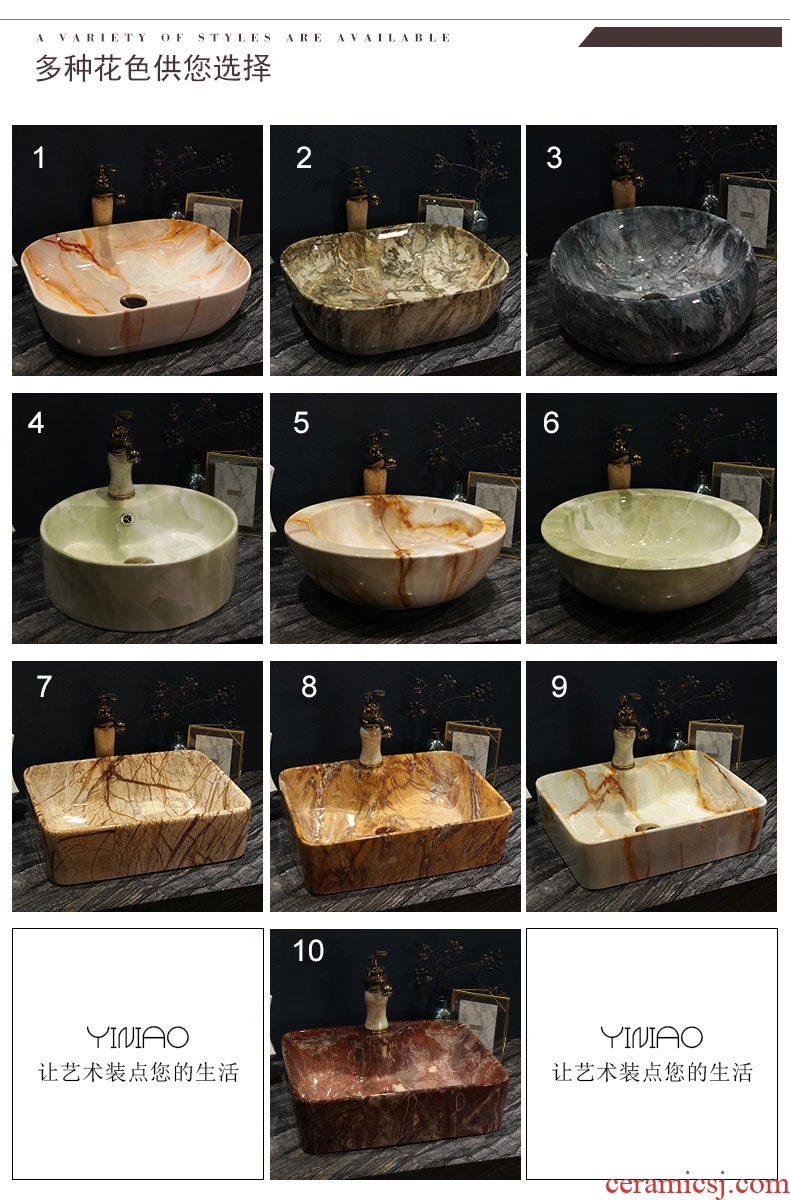 A VARIETY OF STYLES ARE AVAILABLE
多种花色供您选择

1

2

3

4

5

6

7

8

9

YINIAO
让艺术装点您的生活

10

YINIAO
让艺术装点您的生活

ceramicsj.com