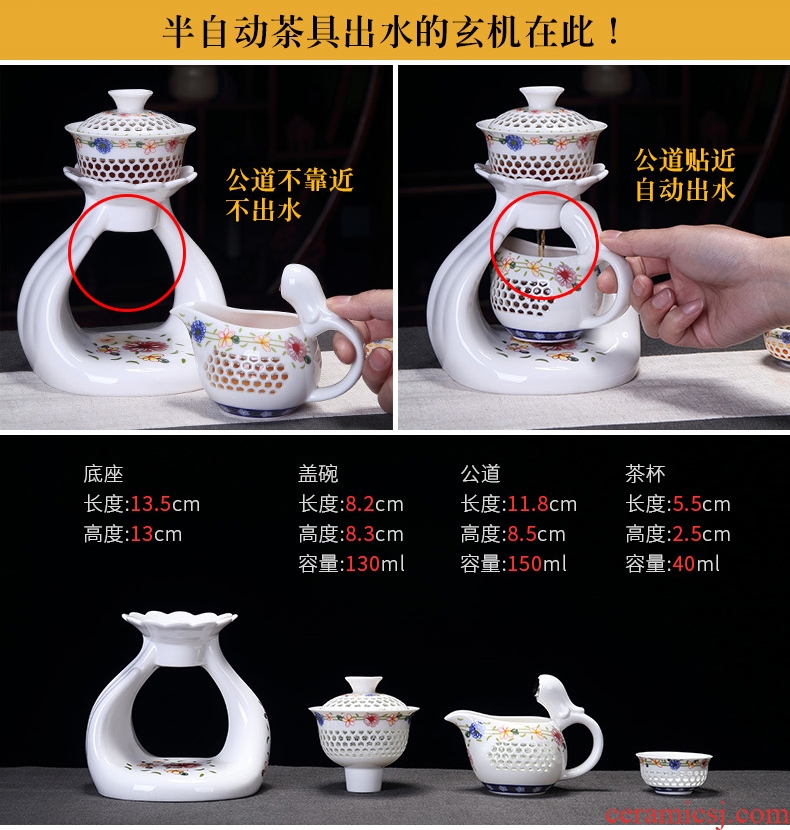 半自动茶具出水的玄机在此！

公道不靠近
不出水

公道贴近
自动出水

底座
长度:13.5cm
高度:13cm

盖碗
长度:8.2cm
高度:8.3cm
容量:130ml

公道
长度:11.8cm
高度:8.5cm
容量:150ml

茶杯
长度:5.5cm
高度:2.5cm
容量:40ml

ceramicsj.com