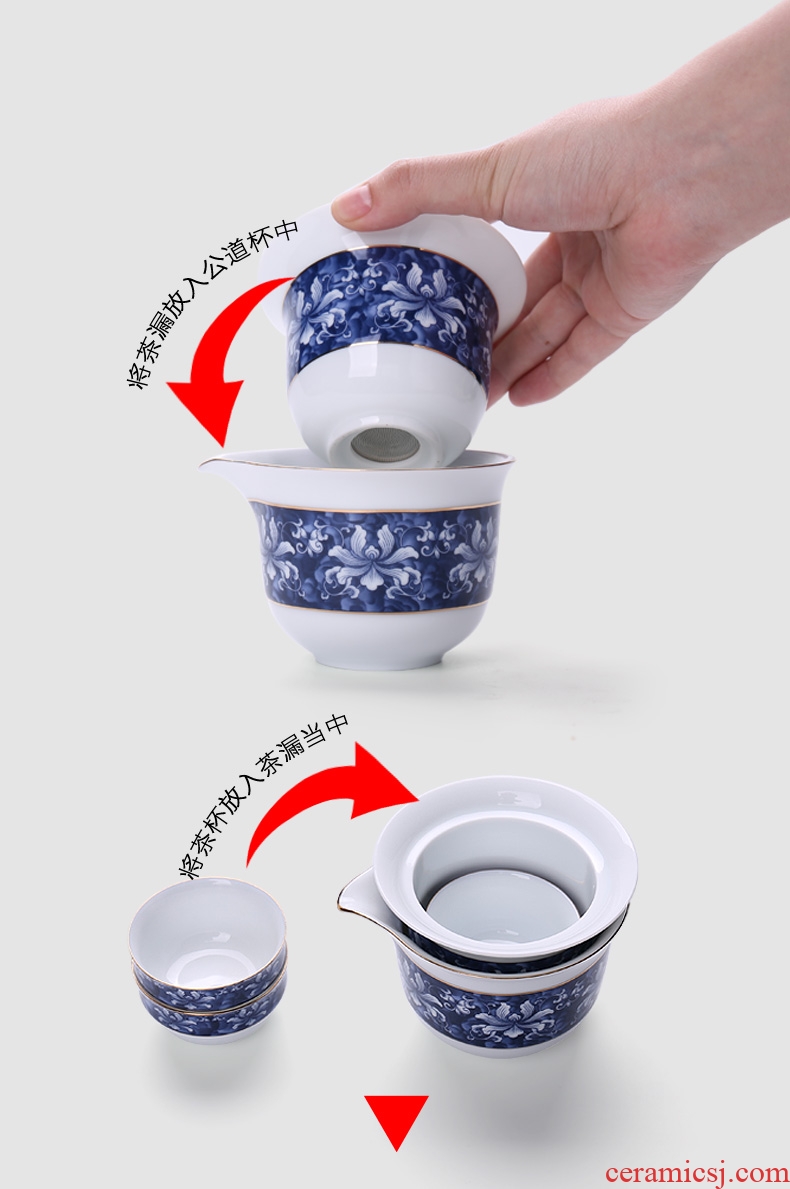 将茶漏放入公道杯中

将茶杯放入茶漏当中

ceramicsj.com