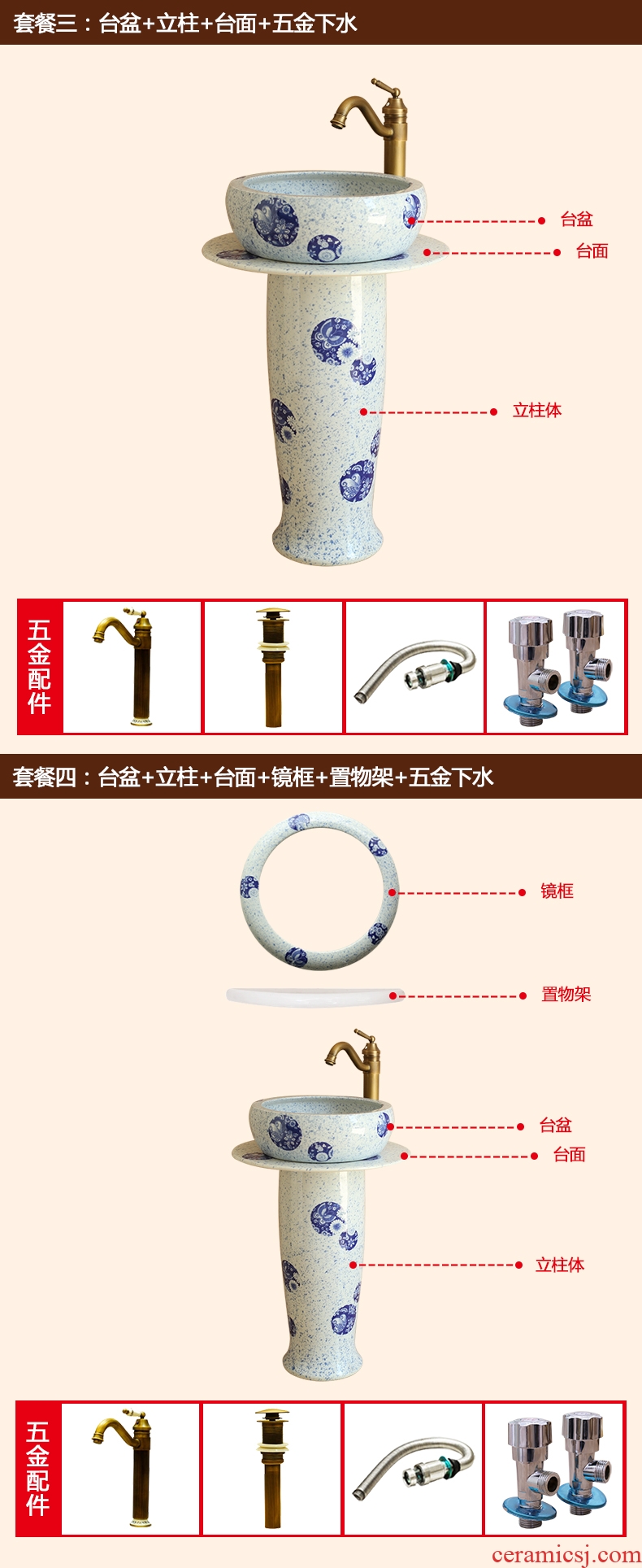 套餐三：台盆+立柱+台面+五金下水

台盆
台面
立柱体

五金配件

套餐四：台盆+立柱+台面+镜框+置物架+五金下水

镜框
置物架
台盆
台面
立柱体

五金配件

ceramicsj.com