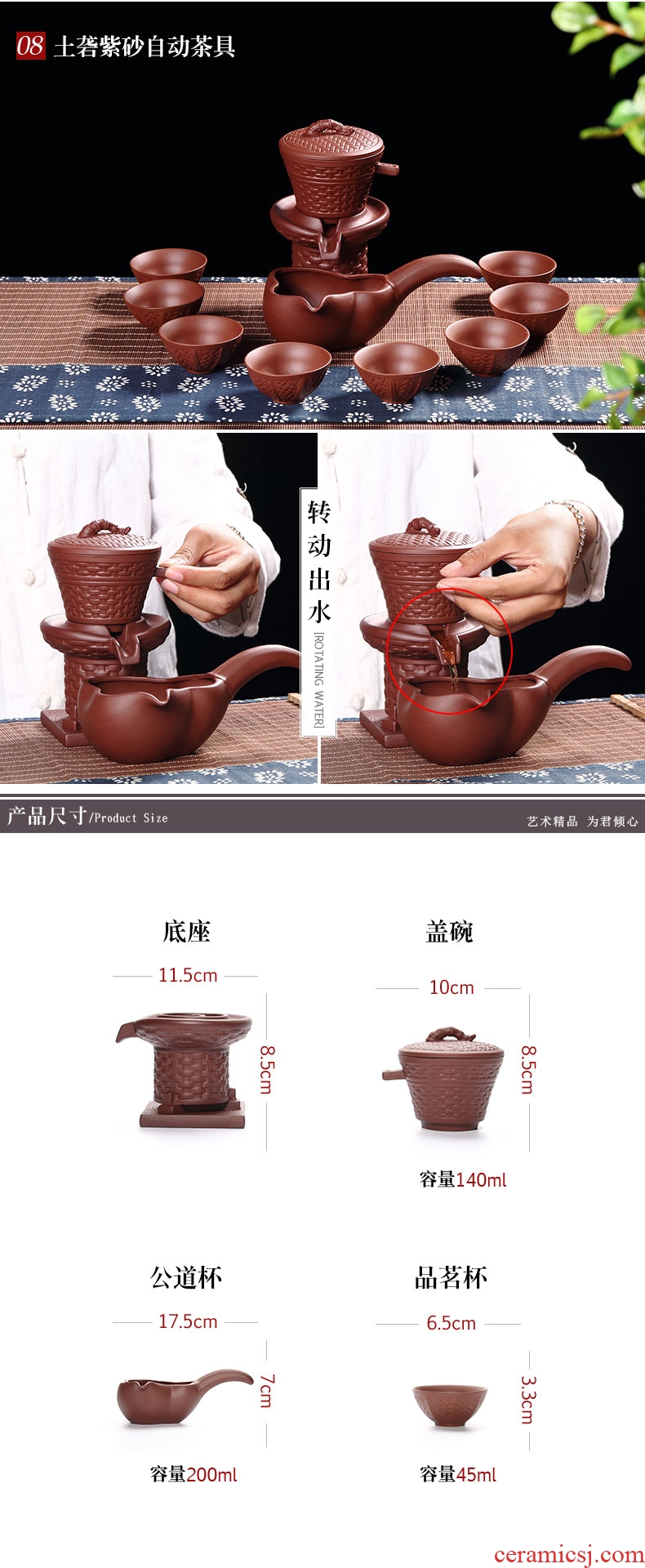 08 土砻紫砂自动茶具

转动出水
[ROTATING WATER]

产品尺寸/Product Size
艺术精品 为君倾心

底座
11.5cm
8.5cm

盖碗
10cm
8.5cm
容量140ml

公道杯
17.5cm
7cm
容量200ml

品茗杯
6.5cm
3.3cm
容量45ml

ceramicsj.com