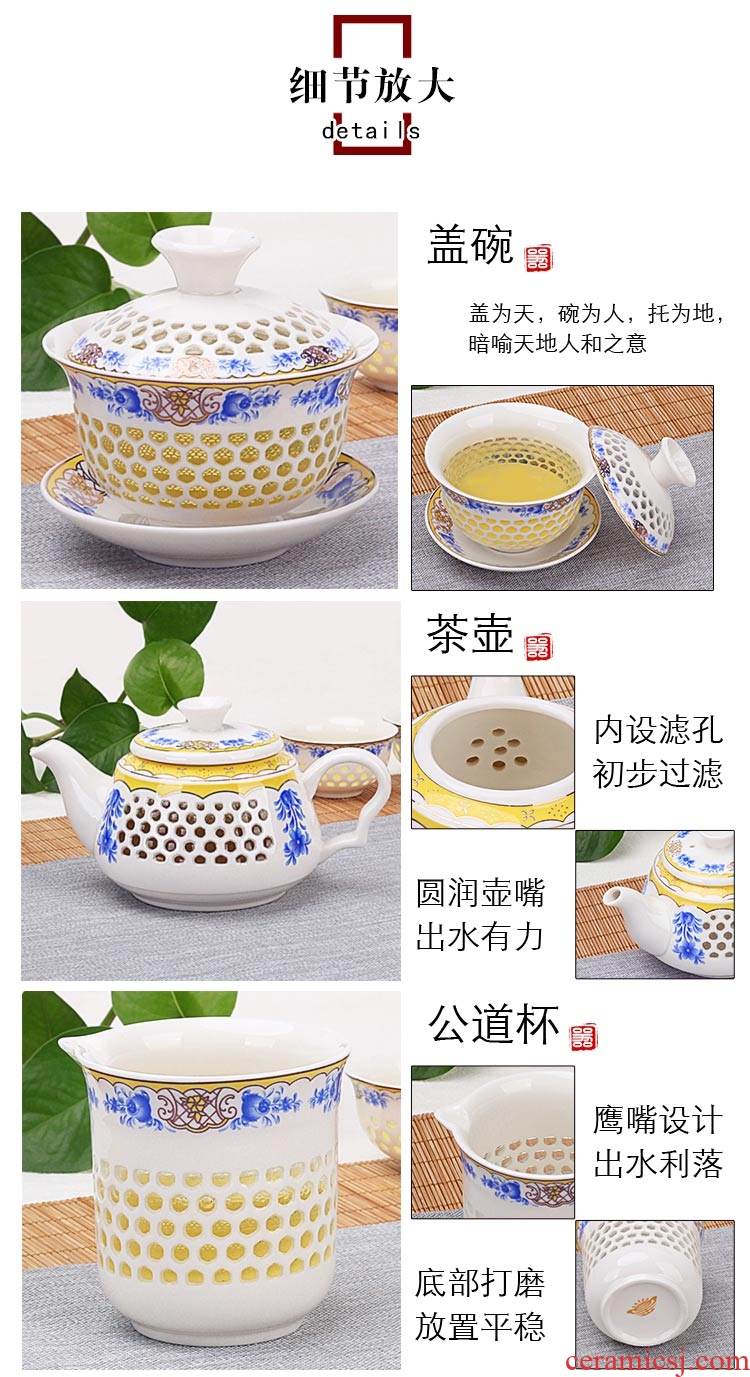 细节放大
details

盖碗

盖为天，碗为人，托为地，暗喻天地人和之意

茶壶

内设滤孔
初步过滤

圆润壶嘴
出水有力

公道杯

鹰嘴设计
出水利落

底部打磨
放置平稳

ceramicsj.com