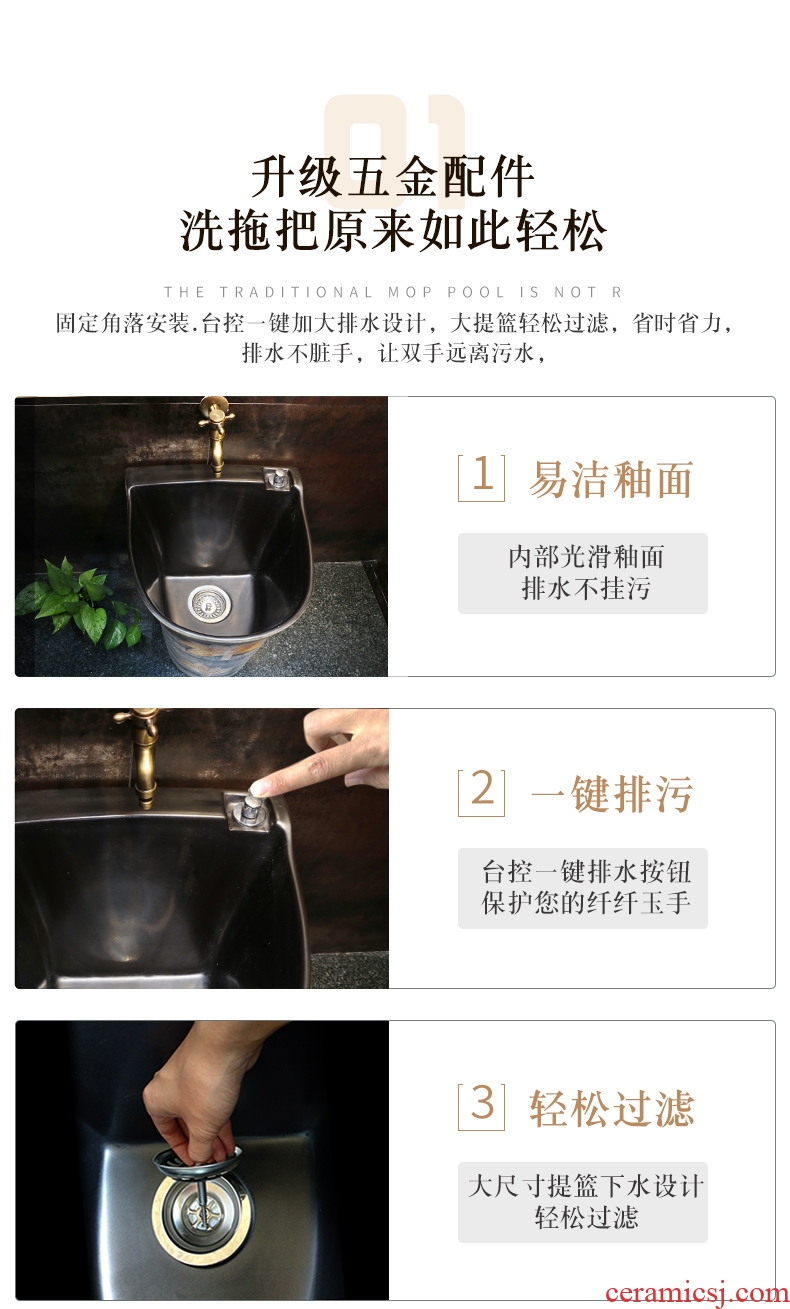 01

升级五金配件
洗拖把原来如此轻松

THE TRADITIONAL MOP POOL IS NOT R

固定角落安装.台控一键加大排水设计，大提篮轻松过滤，省时省力，排水不脏手，让双手远离污水，

1 易洁釉面

内部光滑釉面
排水不挂污

2 一键排污

台控一键排水按钮
保护您的纤纤玉手

3 轻松过滤

大尺寸提篮下水设计
轻松过滤

ceramicsj.com