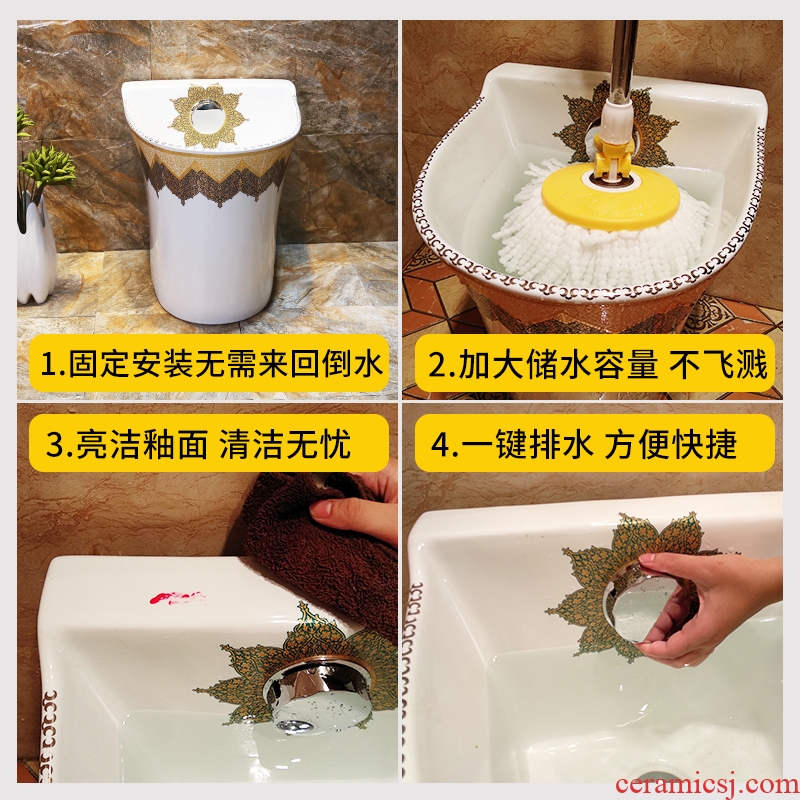 1.固定安装无需来回倒水

2.加大储水容量 不飞溅

3.亮洁釉面 清洁无忧

4.一键排水 方便快捷

ceramicsj.com