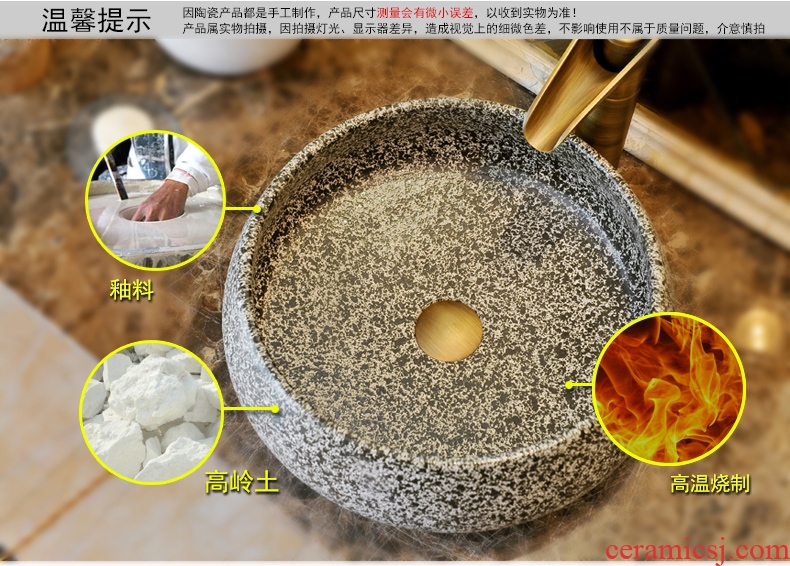 温馨提示

因陶瓷产品都是手工制作，产品尺寸测量会有微小误差，以收到实物为准！
产品属实物拍摄，因拍摄灯光、显示器差异，造成视觉上的细微色差，不影响使用不属于质量问题，介意慎拍

釉料

高岭土

高温烧制

ceramicsj.com