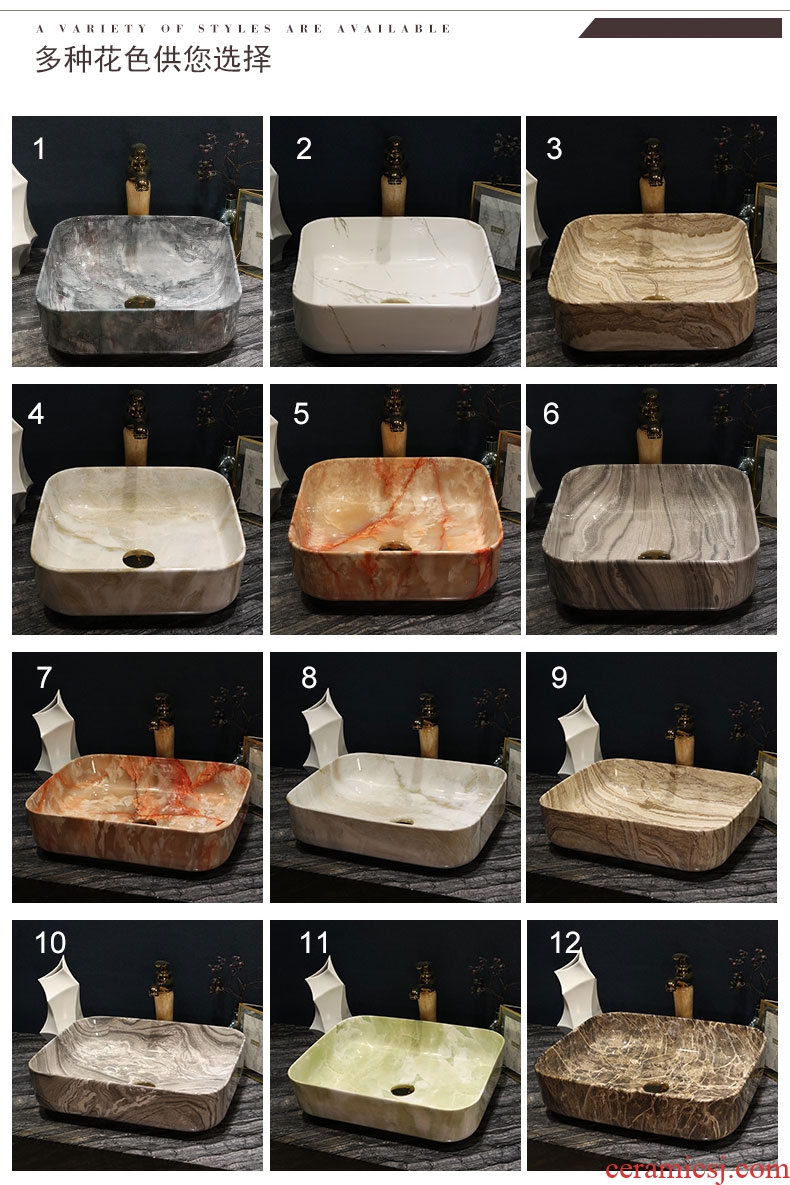 A VARIETY OF STYLES ARE AVAILABLE
多种花色供您选择

1

2

3

4

5

6

7

8

9

10

11

12

ceramicsj.com