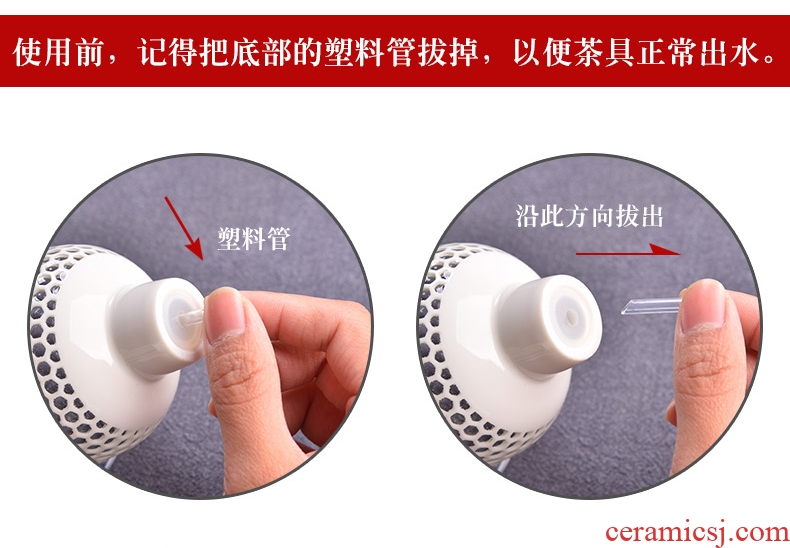 使用前，记得把底部的塑料管拔掉，以便茶具正常出水。

塑料管

沿此方向拔出

ceramicsj.com