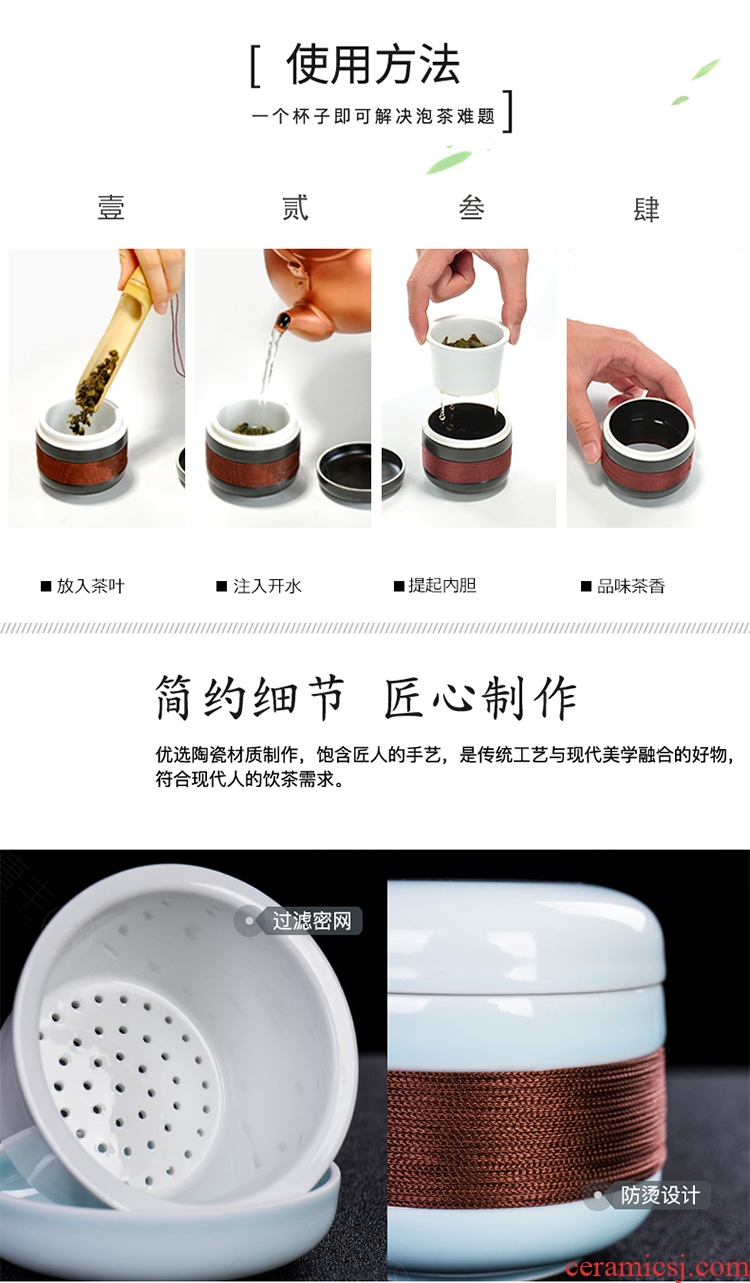 [ 使用方法
一个杯子即可解决泡茶难题 ]

壹 贰 叁 肆

■ 放入茶叶 ■ 注入开水 ■ 提起内胆 ■ 品味茶香

简约细节 匠心制作

优选陶瓷材质制作，饱含匠人的手艺，是传统工艺与现代美学融合的好物，符合现代人的饮茶需求。

过滤密网

防烫设计

ceramicsj.com