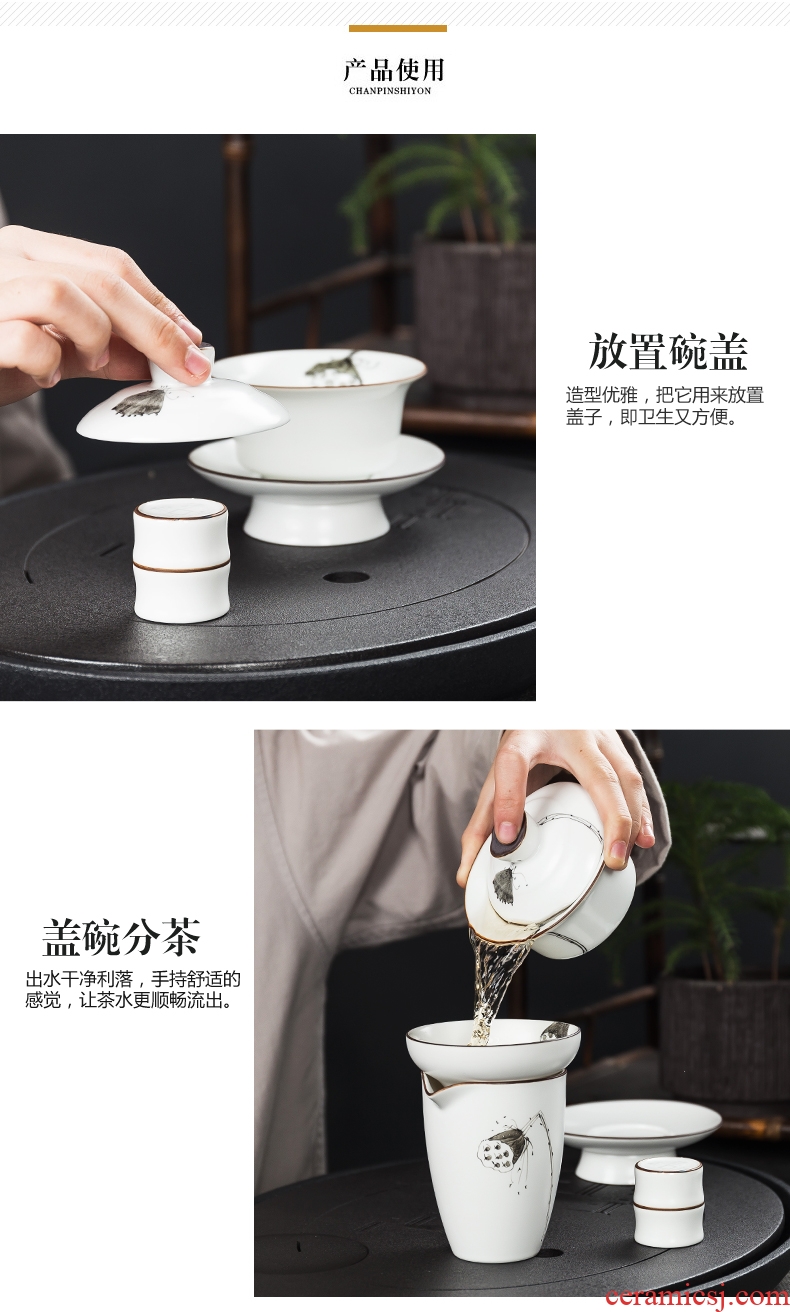 产品使用
CHANPINSHIYON

放置碗盖
造型优雅，把它用来放置盖子，即卫生又方便。

盖碗分茶
出水干净利落，手持舒适的感觉，让茶水更顺畅流出。

ceramicsj.com