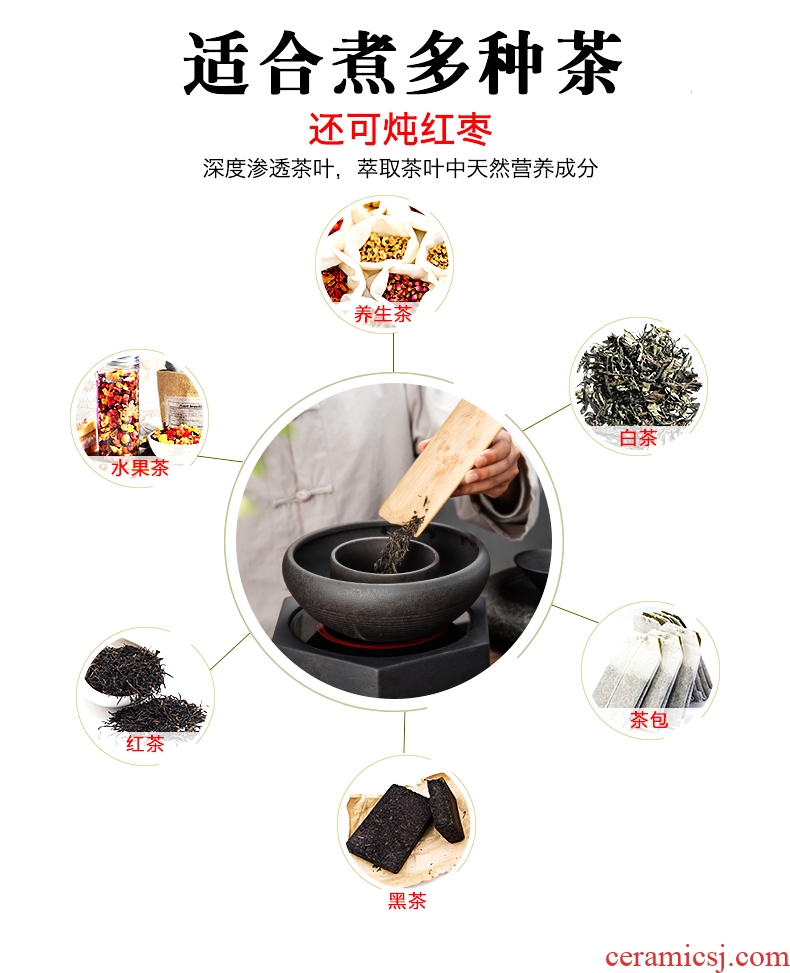 适合煮多种茶

还可炖红枣

深度渗透茶叶，萃取茶叶中天然营养成分

养生茶

水果茶

白茶

红茶

茶包

黑茶

ceramicsj.com