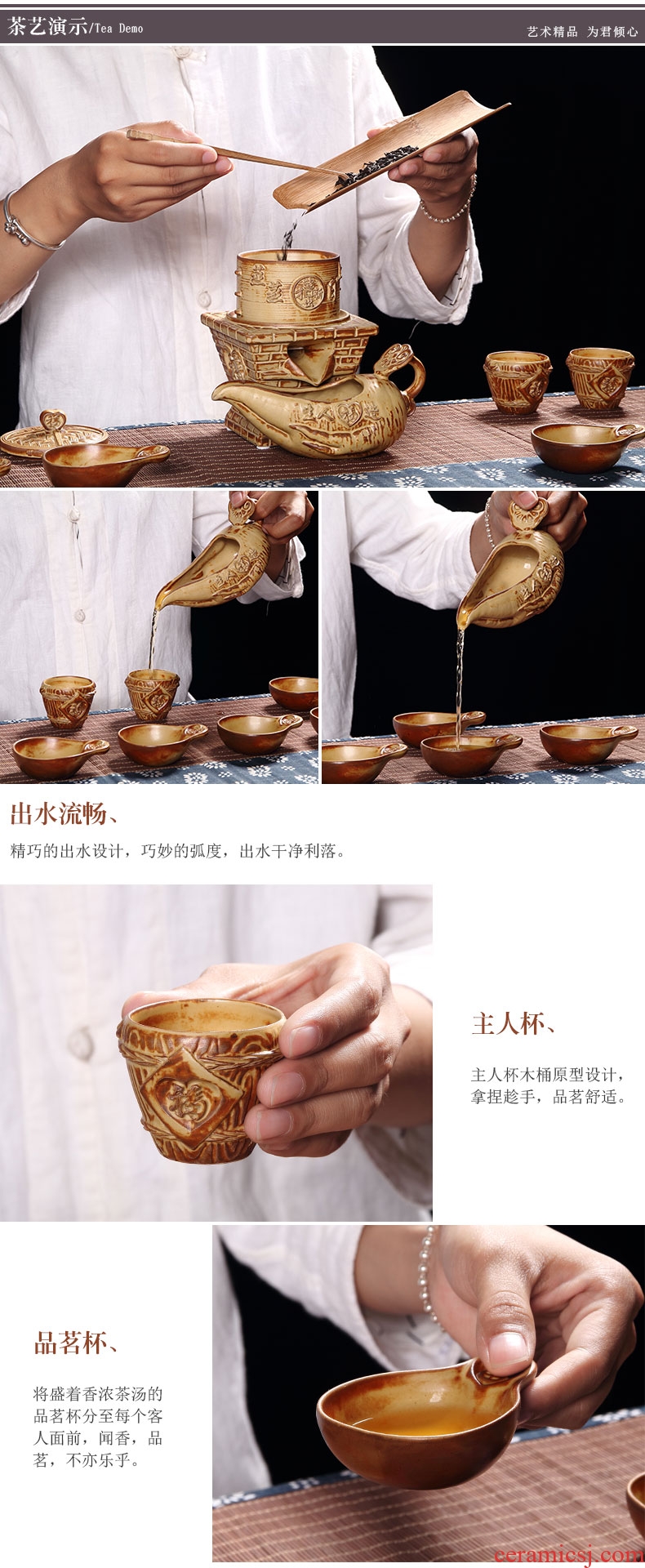 茶艺演示/Tea Demo

艺术精品 为君倾心

出水流畅、

精巧的出水设计，巧妙的弧度，出水干净利落。

主人杯、

主人杯木桶原型设计，拿捏趁手，品茗舒适。

品茗杯、

将盛着香浓茶汤的品茗杯分至每个客人面前，闻香，品茗，不亦乐乎。

ceramicsj.com