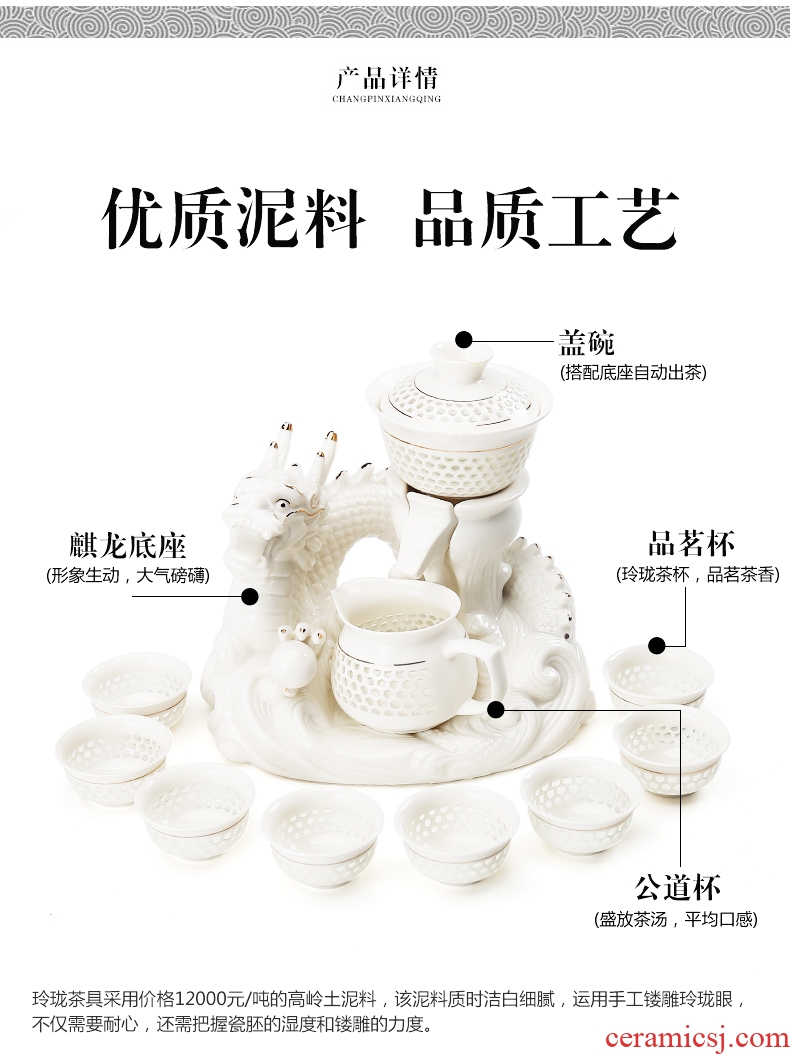 产品详情
CHANGPINXIANGQING

优质泥料 品质工艺

盖碗
(搭配底座自动出茶)

麒龙底座
(形象生动，大气磅礴)

品茗杯
(玲珑茶杯，品茗茶香)

公道杯
(盛放茶汤，平均口感)

玲珑茶具采用价格12000元/吨的高岭土泥料，该泥料质时洁白细腻，运用手工镂雕玲珑眼，不仅需要耐心，还需把握瓷胚的湿度和镂雕的力度。

ceramicsj.com