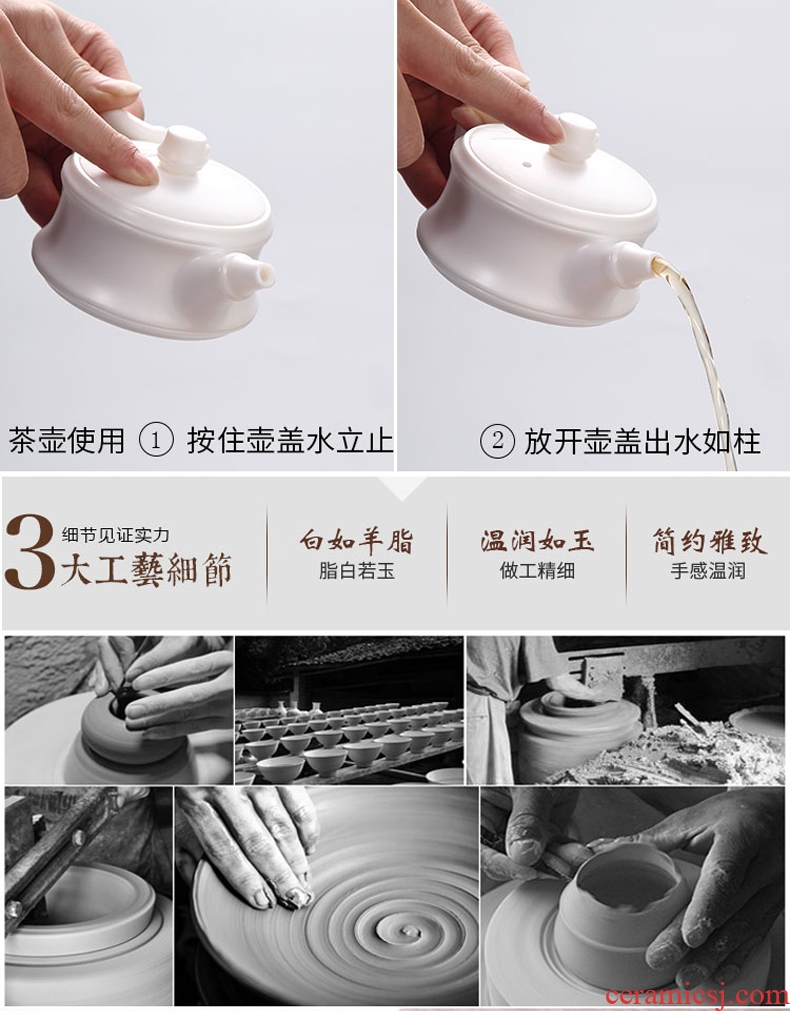 茶壶使用 ① 按住壶盖水立止

② 放开壶盖出水如柱

3 细节见证实力
大工藝細節

白如羊脂
脂白若玉

温润如玉
做工精细

简约雅致
手感温润

ceramicsj.com