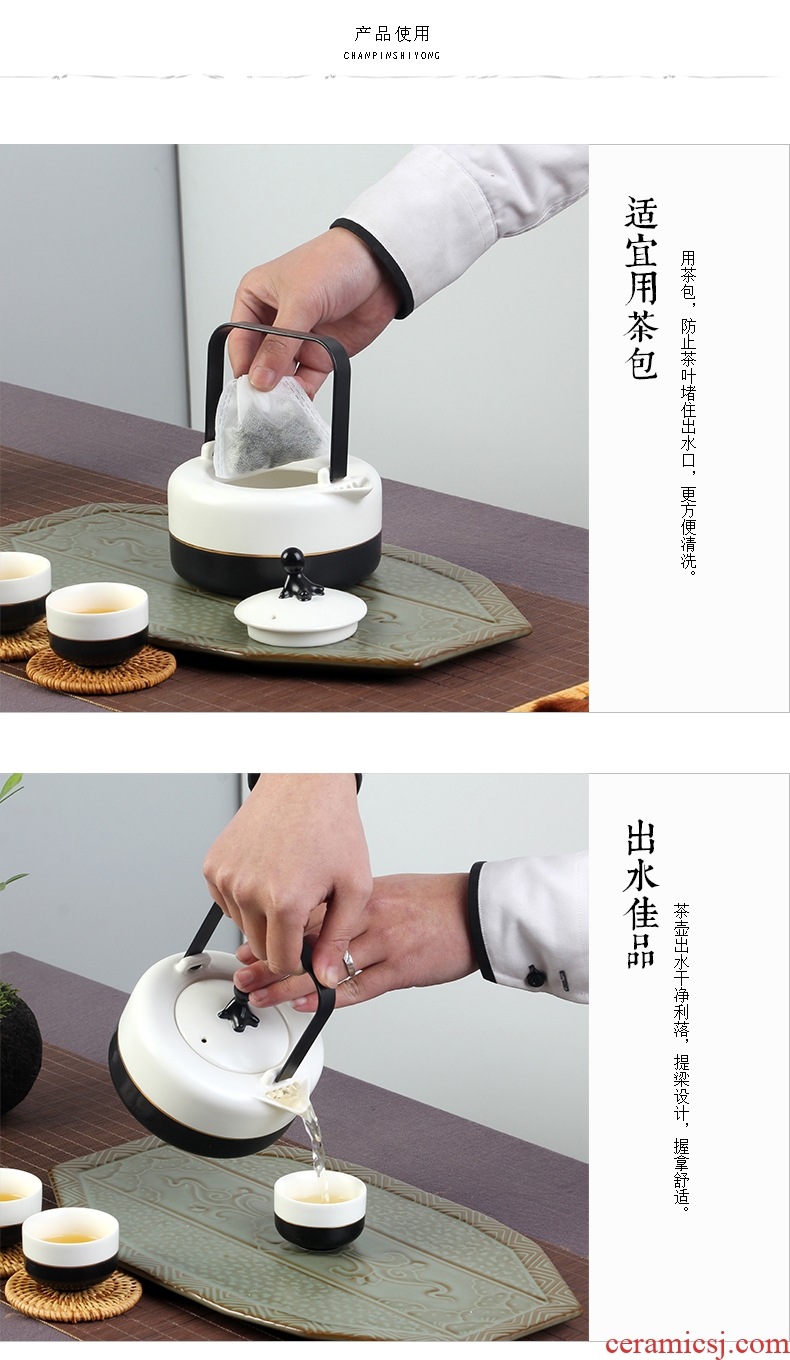 产品使用
CHANPINSHIYONG

适宜用茶包

用茶包，防止茶叶堵住出水口，更方便清洗。

出水佳品

茶壶出水干净利落，提梁设计，握拿舒适。

ceramicsj.com