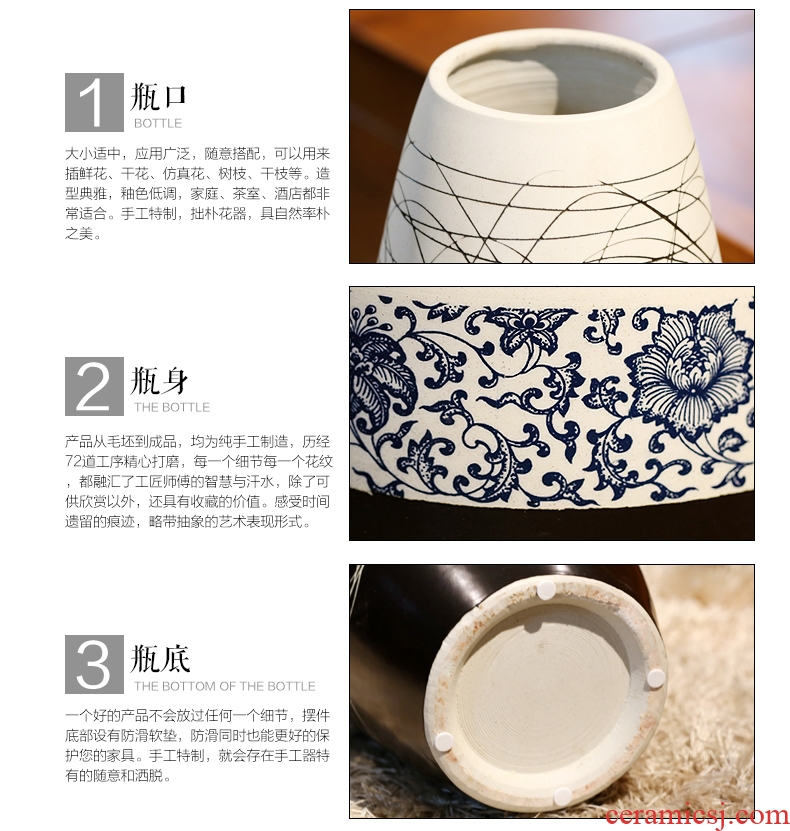 1 瓶口
BOTTLE

大小适中，应用广泛，随意搭配，可以用来插鲜花、干花、仿真花、树枝、干枝等。造型典雅，釉色低调，家庭、茶室、酒店都非常适合。手工特制，拙朴花器，具自然率朴之美。

2 瓶身
THE BOTTLE

产品从毛坯到成品，均为纯手工制造，历经72道工序精心打磨，每一个细节每一个花纹，都融汇了工匠师傅的智慧与汗水，除了可供欣赏以外，还具有收藏的价值。感受时间遗留的痕迹，略带抽象的艺术表现形式。

3 瓶底
THE BOTTOM OF THE BOTTLE

一个好的产品不会放过任何一个细节，摆件底部设有防滑软垫，防滑同时也能更好的保护您的家具。手工特制，就会存在手工器特有的随意和洒脱。

ceramicsj.com