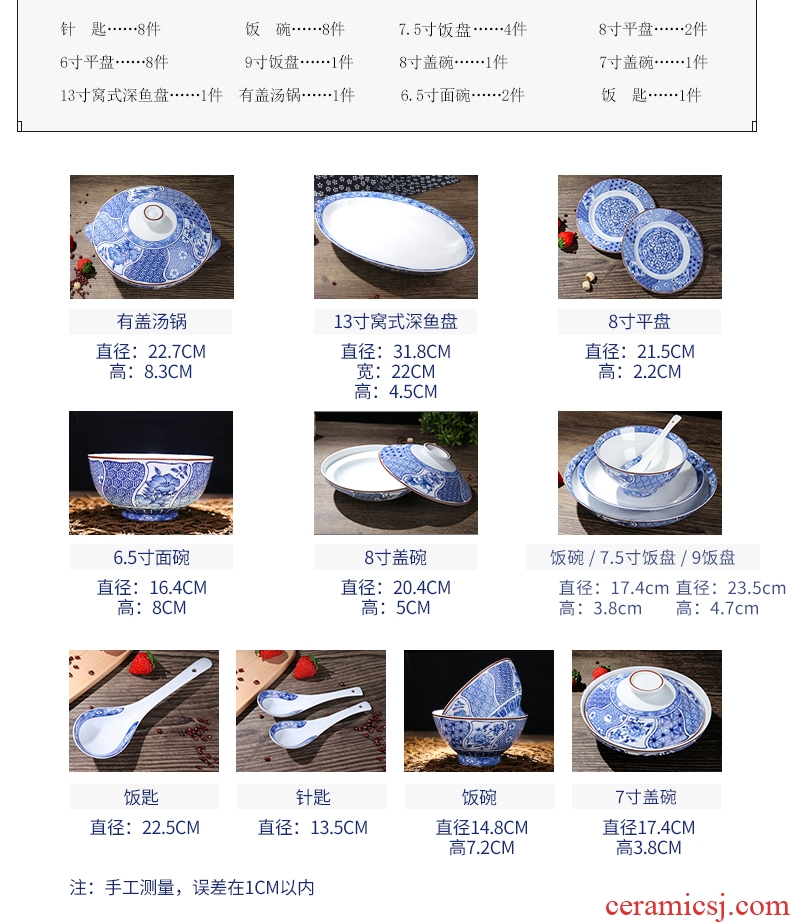 针　匙……8件　　饭　碗……8件　　7.5寸饭盘……4件　　8寸平盘……2件
6寸平盘……8件　　9寸饭盘……1件　　8寸盖碗……1件　　7寸盖碗……1件
13寸窝式深鱼盘……1件　　有盖汤锅……1件　　6.5寸面碗……2件　　饭　匙……1件

有盖汤锅
直径：22.7CM
高：8.3CM

13寸窝式深鱼盘
直径：31.8CM
宽：22CM
高：4.5CM

8寸平盘
直径：21.5CM
高：2.2CM

6.5寸面碗
直径：16.4CM
高：8CM

8寸盖碗
直径：20.4CM
高：5CM

饭碗 / 7.5寸饭盘 / 9饭盘
直径：17.4cm 直径：23.5cm
高：3.8cm　高：4.7cm

饭匙
直径：22.5CM

针匙
直径：13.5CM

饭碗
直径14.8CM
高7.2CM

7寸盖碗
直径17.4CM
高3.8CM

注：手工测量，误差在1CM以内

ceramicsj.com