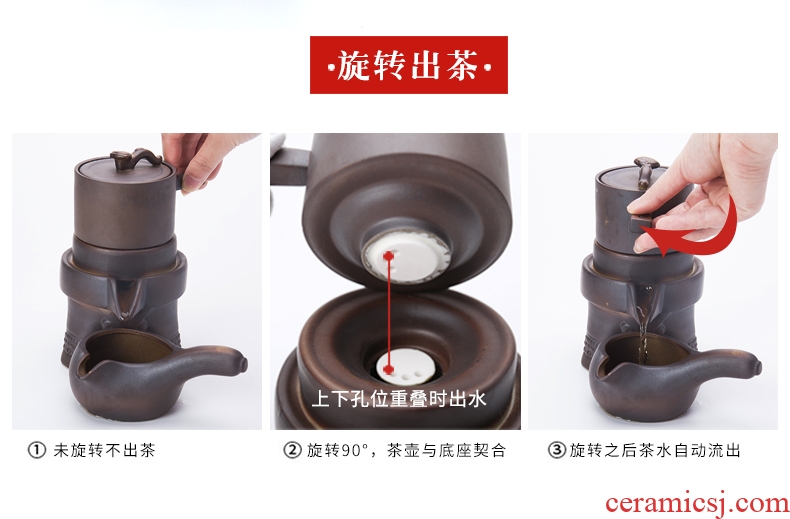 ·旋转出茶·

上下孔位重叠时出水

① 未旋转不出茶

② 旋转90°，茶壶与底座契合

③ 旋转之后茶水自动流出

ceramicsj.com