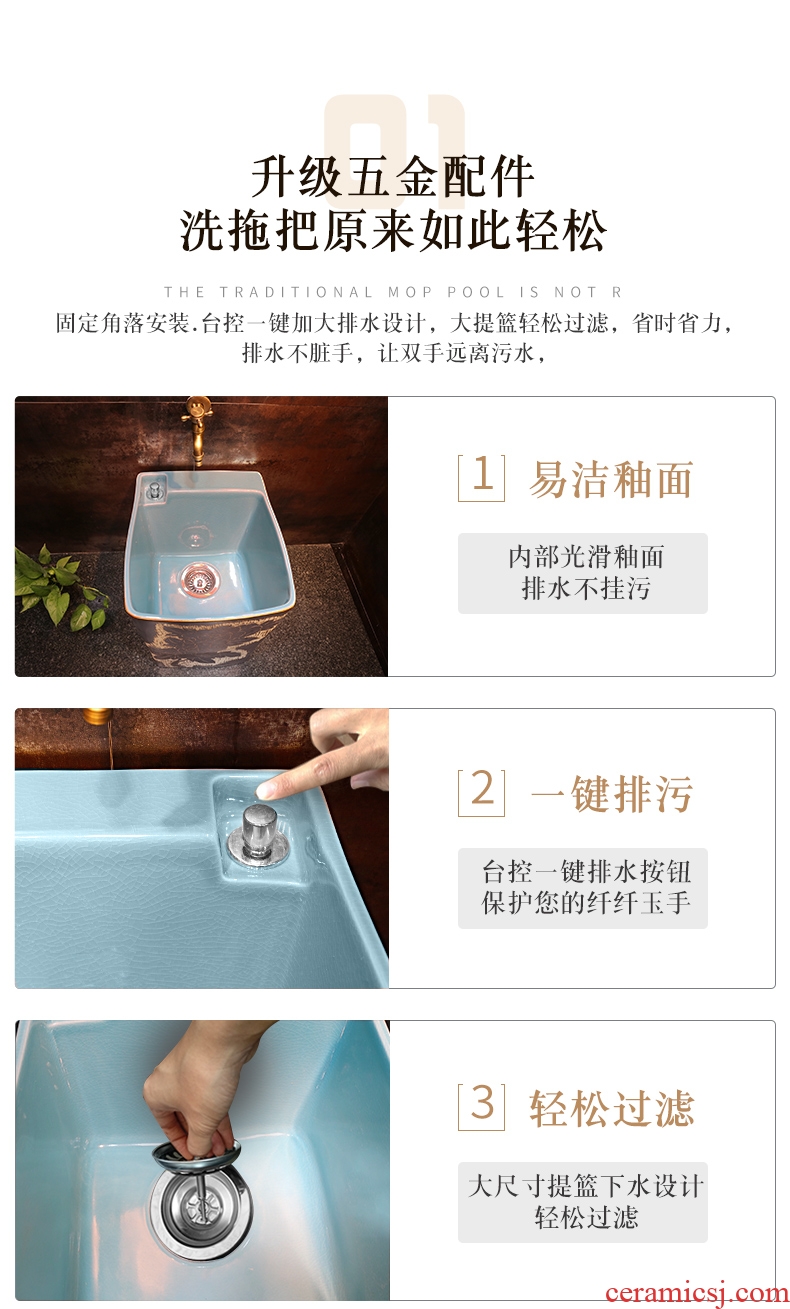 01

升级五金配件
洗拖把原来如此轻松

THE TRADITIONAL MOP POOL IS NOT R

固定角落安装.台控一键加大排水设计，大提篮轻松过滤，省时省力，排水不脏手，让双手远离污水，

1 易洁釉面

内部光滑釉面
排水不挂污

2 一键排污

台控一键排水按钮
保护您的纤纤玉手

3 轻松过滤

大尺寸提篮下水设计
轻松过滤

ceramicsj.com