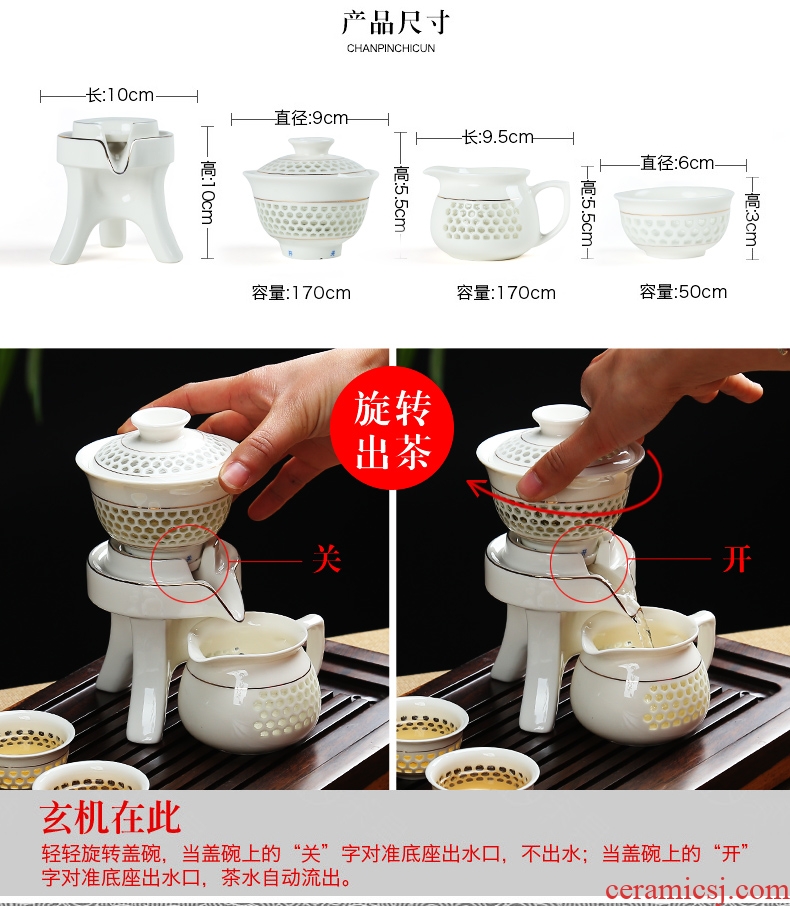 产品尺寸
CHANPINCHICUN

长:10cm
高:10cm

直径:9cm
高:5.5cm
容量:170cm

长:9.5cm
高:5.5cm
容量:170cm

直径:6cm
高:3cm
容量:50cm

旋转出茶

关

开

玄机在此
轻轻旋转盖碗，当盖碗上的“关”字对准底座出水口，不出水；当盖碗上的“开”字对准底座出水口，茶水自动流出。

ceramicsj.com