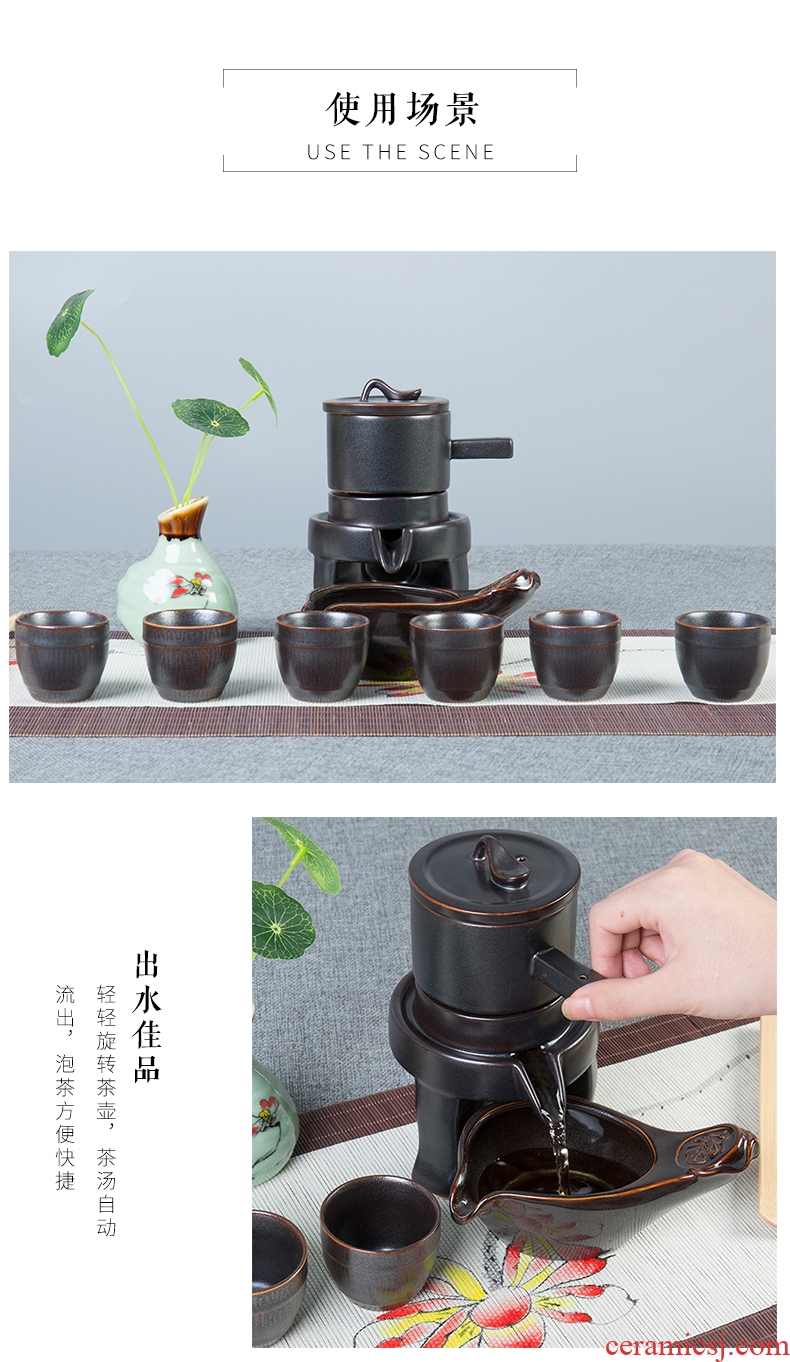 使用场景
USE THE SCENE

出水佳品

轻轻旋转茶壶，茶汤自动流出，泡茶方便快捷

ceramicsj.com