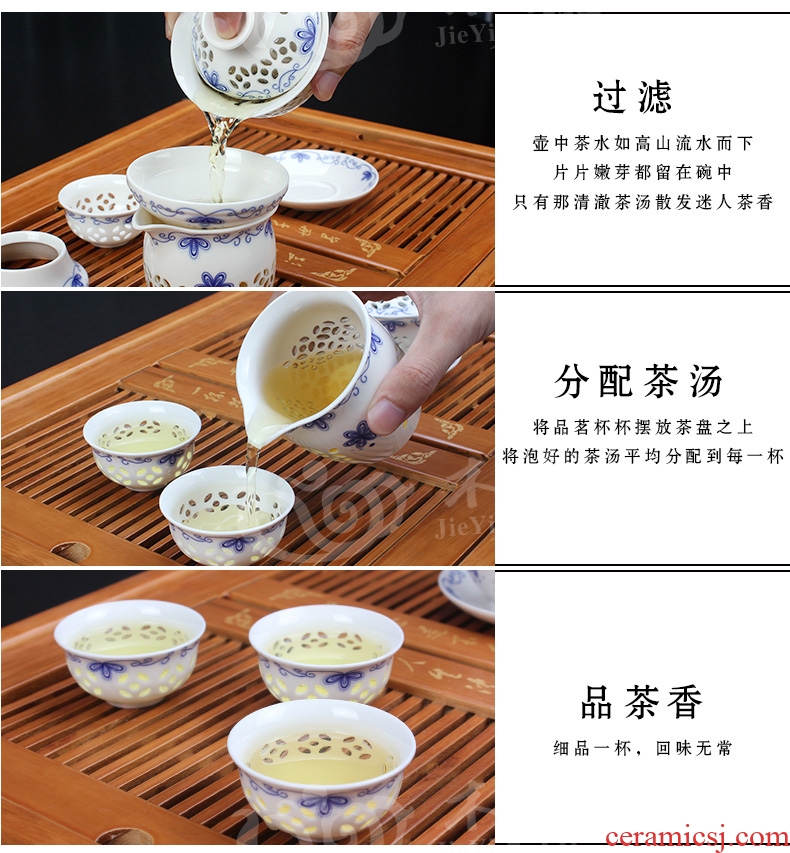 JieYi

过滤

壶中茶水如高山流水而下
片片嫩芽都留在碗中
只有那清澈茶汤散发迷人茶香

分配茶汤

将品茗杯杯摆放茶盘之上
将泡好的茶汤平均分配到每一杯

JieYi

品茶香

细品一杯，回味无常

ceramicsj.com