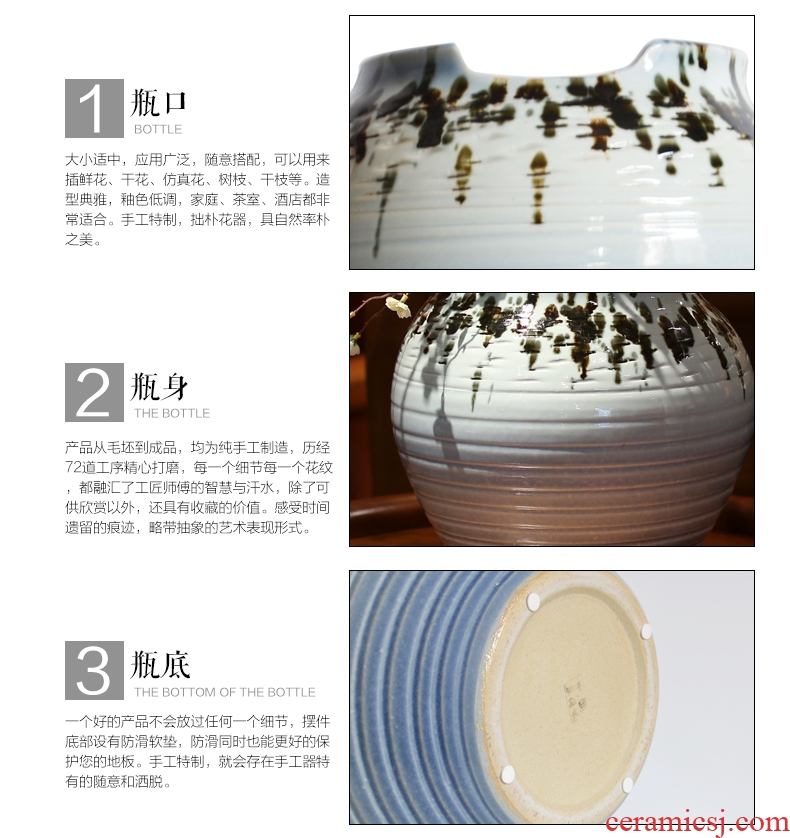 1 瓶口
BOTTLE

大小适中，应用广泛，随意搭配，可以用来插鲜花、干花、仿真花、树枝、干枝等。造型典雅，釉色低调，家庭、茶室、酒店都非常适合。手工特制，拙朴花器，具自然率朴之美。

2 瓶身
THE BOTTLE

产品从毛坯到成品，均为纯手工制造，历经72道工序精心打磨，每一个细节每一个花纹，都融汇了工匠师傅的智慧与汗水，除了可供欣赏以外，还具有收藏的价值。感受时间遗留的痕迹，略带抽象的艺术表现形式。

3 瓶底
THE BOTTOM OF THE BOTTLE

一个好的产品不会放过任何一个细节，摆件底部设有防滑软垫，防滑同时也能更好的保护您的地板。手工特制，就会存在手工器特有的随意和洒脱。

ceramicsj.com