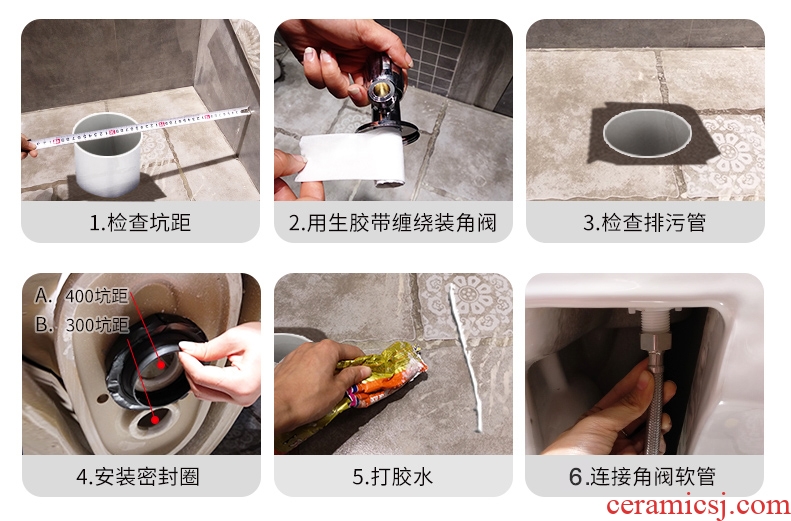 1.检查坑距

2.用生胶带缠绕装角阀

3.检查排污管

A. 400坑距
B. 300坑距

4.安装密封圈

5.打胶水

6.连接角阀软管

ceramicsj.com