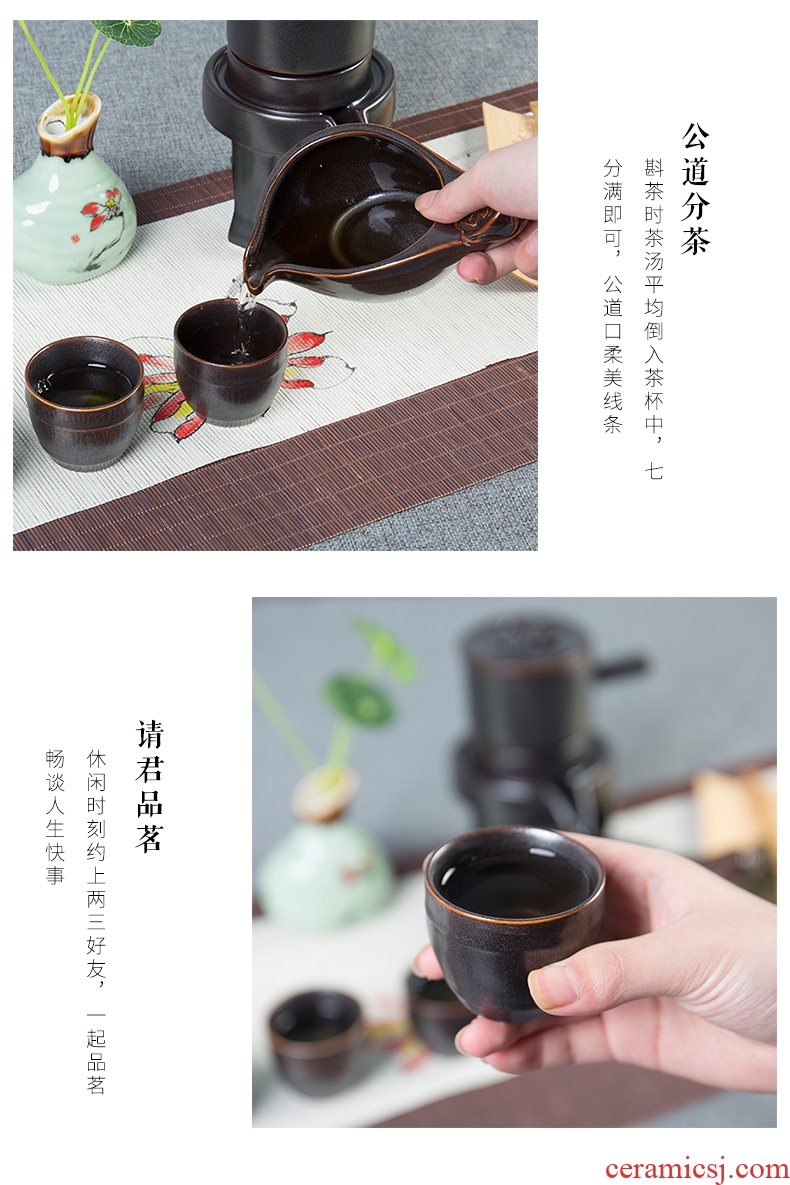 公道分茶

斟茶时茶汤平均倒入茶杯中，七分满即可，公道口柔美线条

请君品茗

休闲时刻约上两三好友，一起品茗畅谈人生快事

ceramicsj.com