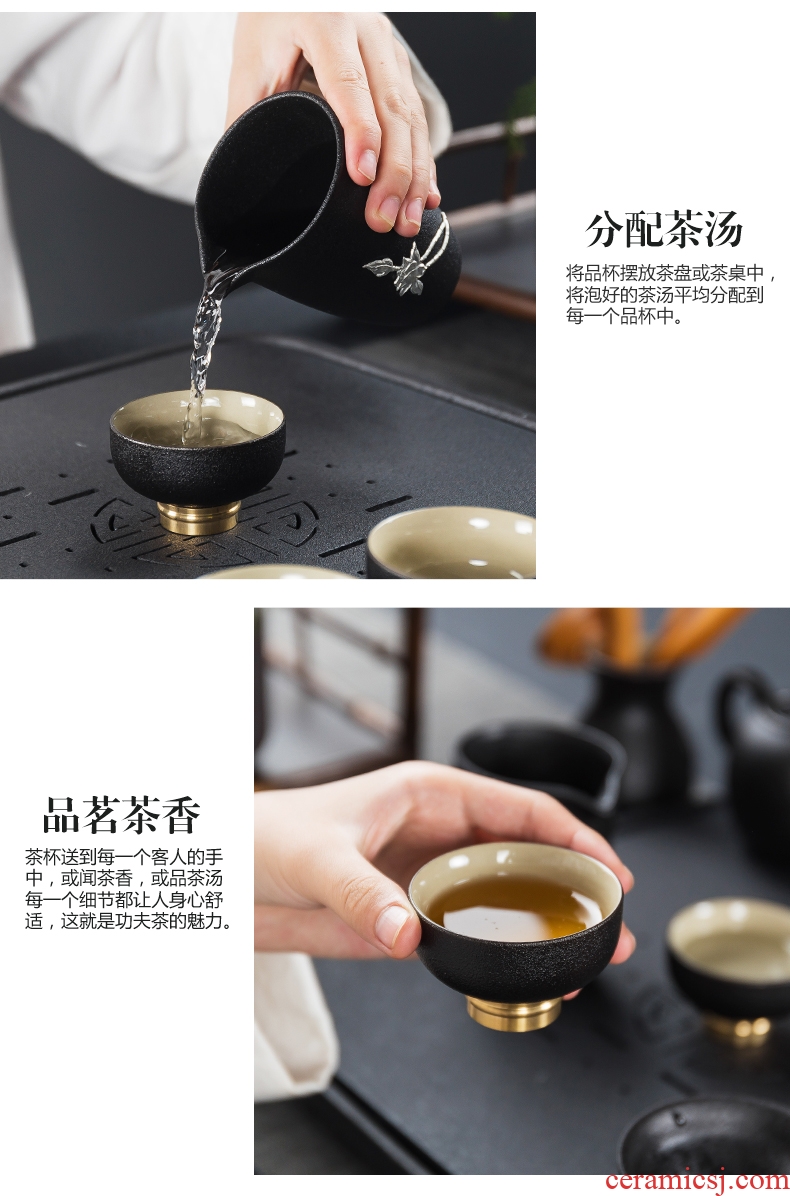 分配茶汤

将品杯摆放茶盘或茶桌中，将泡好的茶汤平均分配到每一个品杯中。

品茗茶香

茶杯送到每一个客人的手中，或闻茶香，或品茶汤每一个细节都让人身心舒适，这就是功夫茶的魅力。

ceramicsj.com