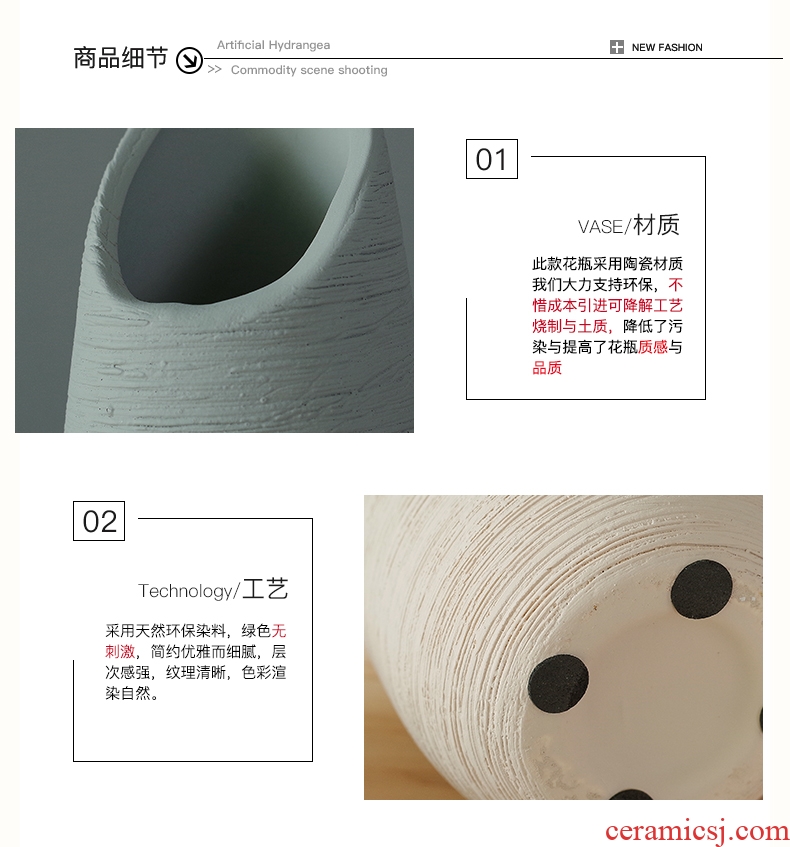 商品细节

Artificial Hydrangea

>> Commodity scene shooting

NEW FASHION

01

VASE/材质

此款花瓶采用陶瓷材质我们大力支持环保，不惜成本引进可降解工艺烧制与土质，降低了污染与提高了花瓶质感与品质

02

Technology/工艺

采用天然环保染料，绿色无刺激，简约优雅而细腻，层次感强，纹理清晰，色彩渲染自然。

ceramicsj.com