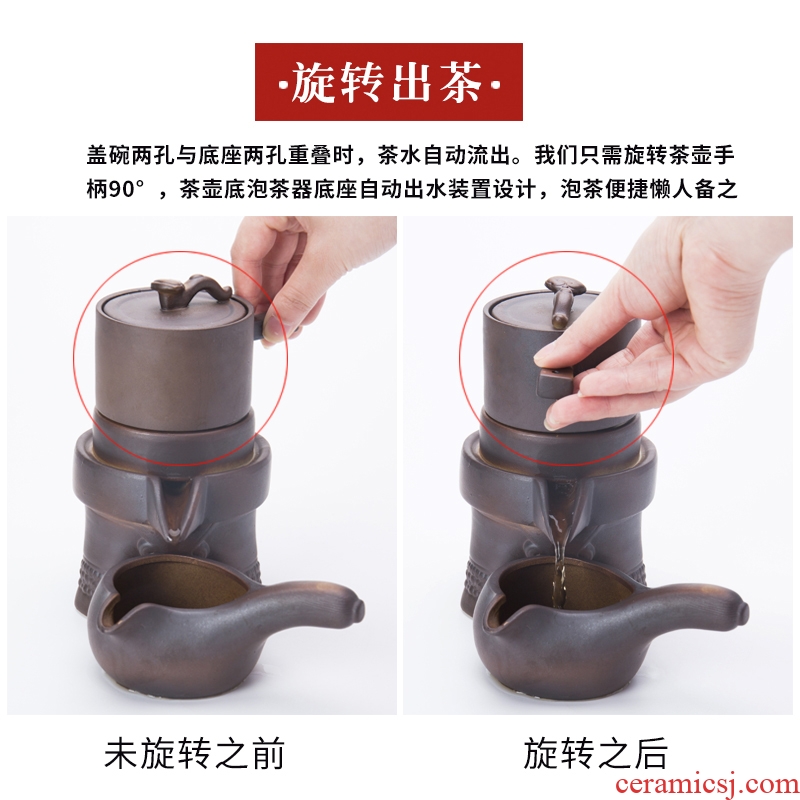 ·旋转出茶·

盖碗两孔与底座两孔重叠时，茶水自动流出。我们只需旋转茶壶手柄90°，茶壶底泡茶器底座自动出水装置设计，泡茶便捷懒人备之

未旋转之前

旋转之后

ceramicsj.com