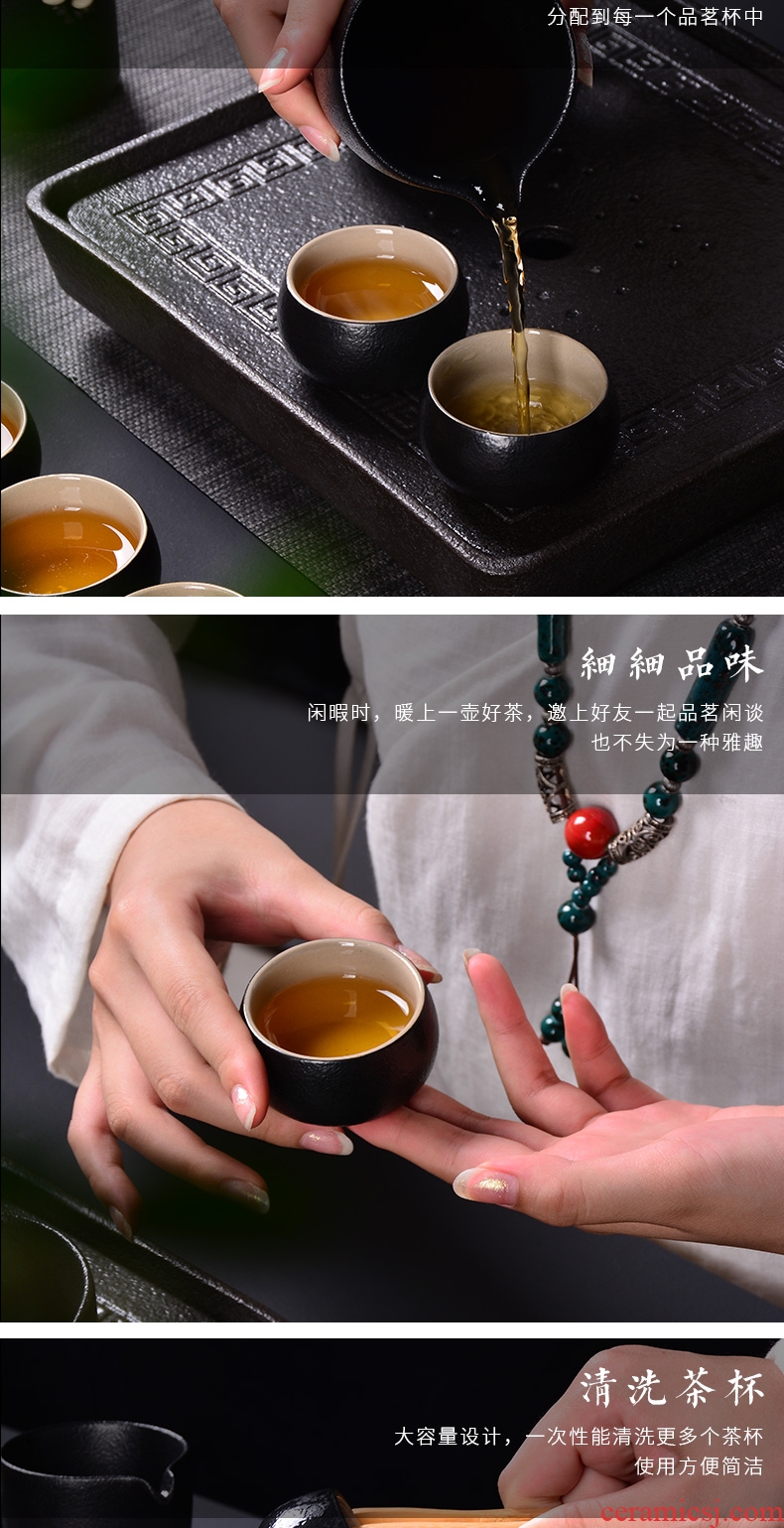 分配到每一个品茗杯中

細細品味

闲暇时，暖上一壶好茶，邀上好友一起品茗闲谈
也不失为一种雅趣

清洗茶杯

大容量设计，一次性能清洗更多个茶杯
使用方便简洁

ceramicsj.com