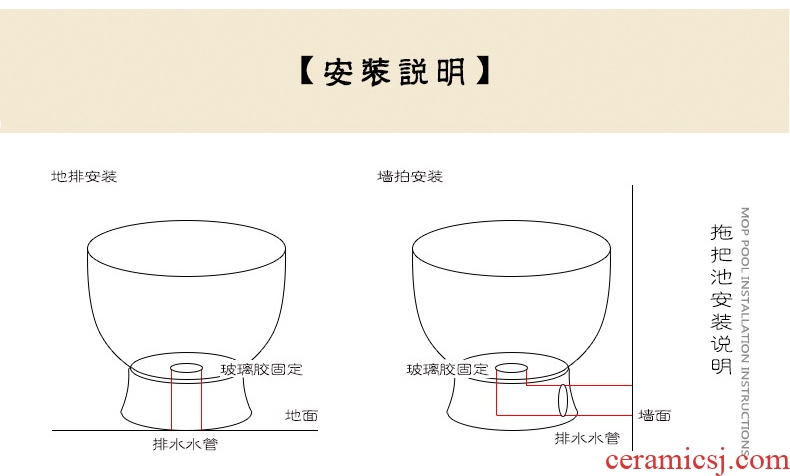 【安装説明】

地排安装

玻璃胶固定

地面

排水水管

墙拍安装

玻璃胶固定

墙面

排水水管

拖把池安装说明

MOP POOL INSTALLATION INSTRUCTIONS

ceramicsj.com