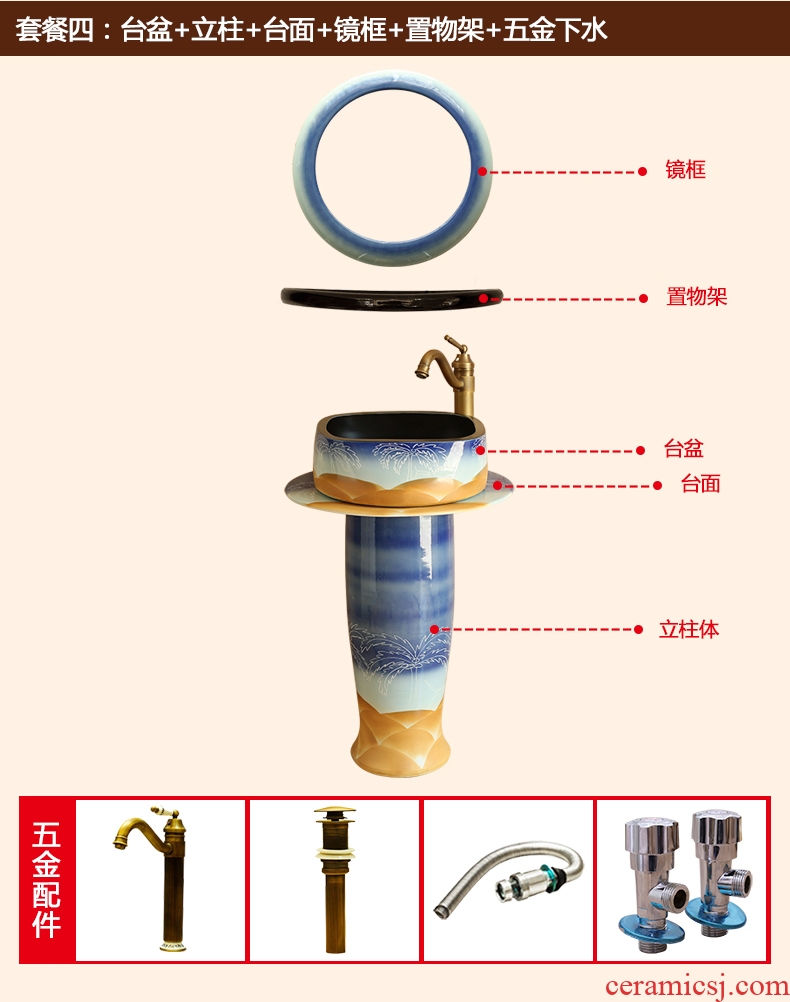 套餐四：台盆+立柱+台面+镜框+置物架+五金下水

镜框

置物架

台盆

台面

立柱体

五金配件

ceramicsj.com