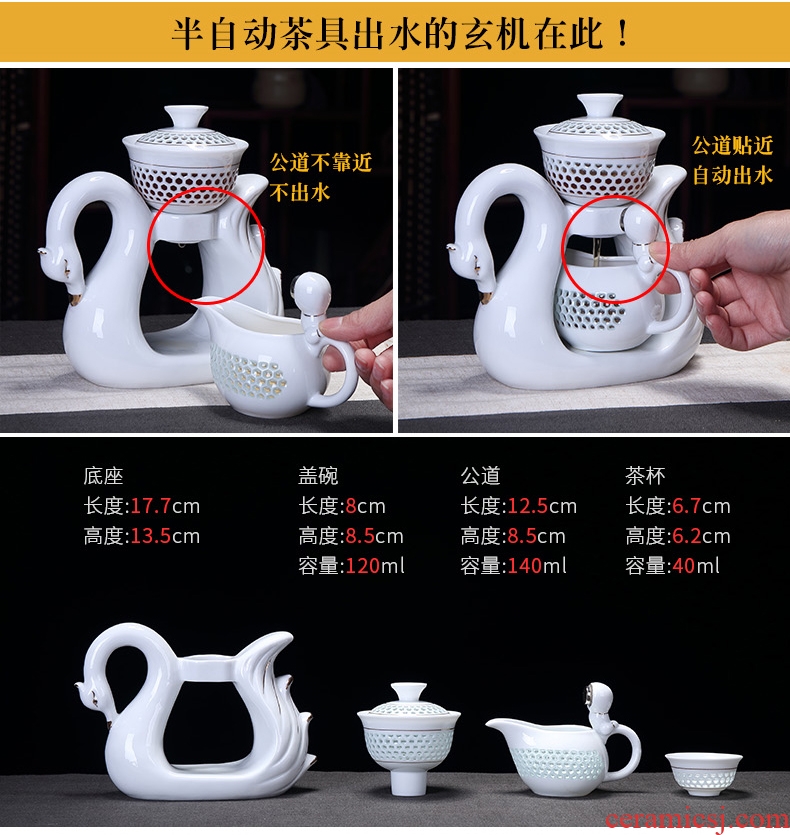 半自动茶具出水的玄机在此！

公道不靠近
不出水

公道贴近
自动出水

底座
长度:17.7cm
高度:13.5cm

盖碗
长度:8cm
高度:8.5cm
容量:120ml

公道
长度:12.5cm
高度:8.5cm
容量:140ml

茶杯
长度:6.7cm
高度:6.2cm
容量:40ml

ceramicsj.com