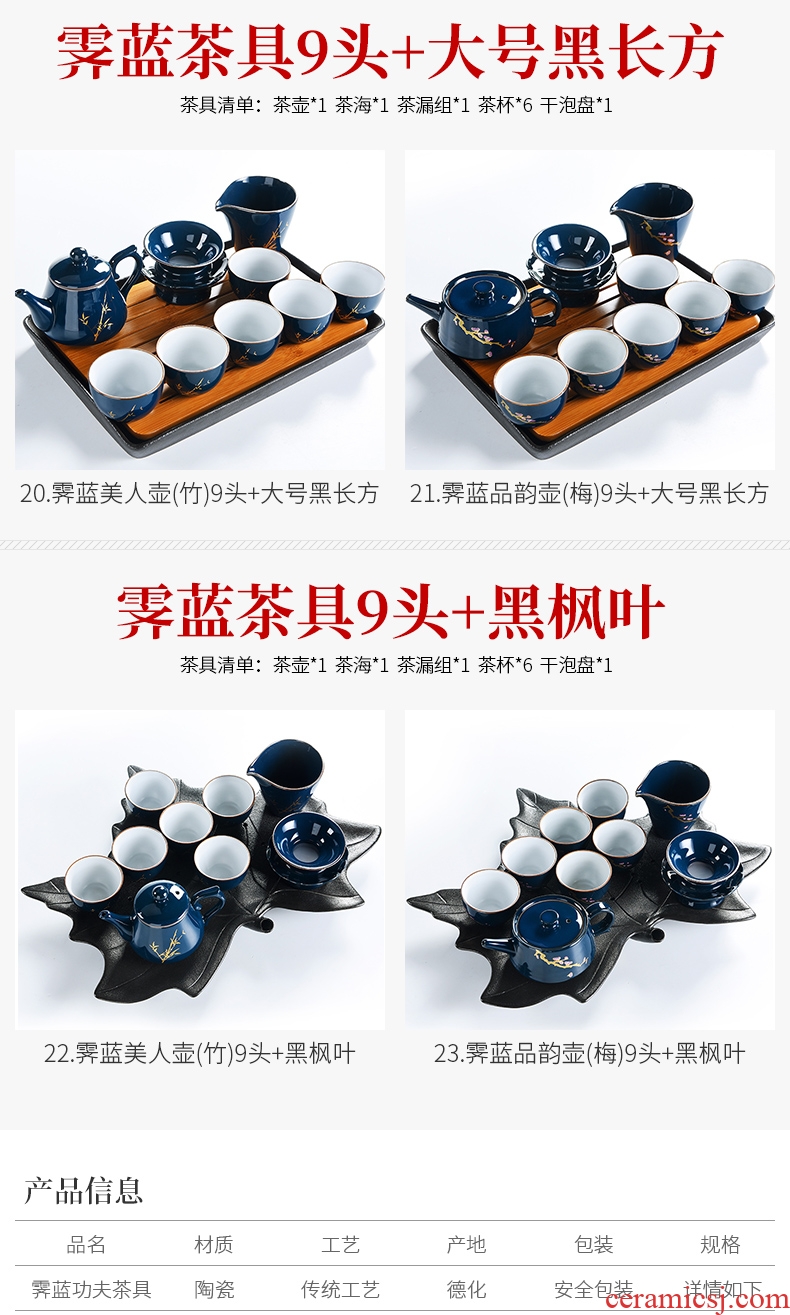 霁蓝茶具9头+大号黑长方

茶具清单：茶壶*1 茶海*1 茶漏组*1 茶杯*6 干泡盘*1

20.霁蓝美人壶(竹)9头+大号黑长方

21.霁蓝品韵壶(梅)9头+大号黑长方

霁蓝茶具9头+黑枫叶

茶具清单：茶壶*1 茶海*1 茶漏组*1 茶杯*6 干泡盘*1

22.霁蓝美人壶(竹)9头+黑枫叶

23.霁蓝品韵壶(梅)9头+黑枫叶

产品信息

| 品名 | 材质 | 工艺 | 产地 | 包装 | 规格 |
|---|---|---|---|---|---|
| 霁蓝功夫茶具 | 陶瓷 | 传统工艺 | 德化 | 安全包装 | 详情如下 |

ceramicsj.com