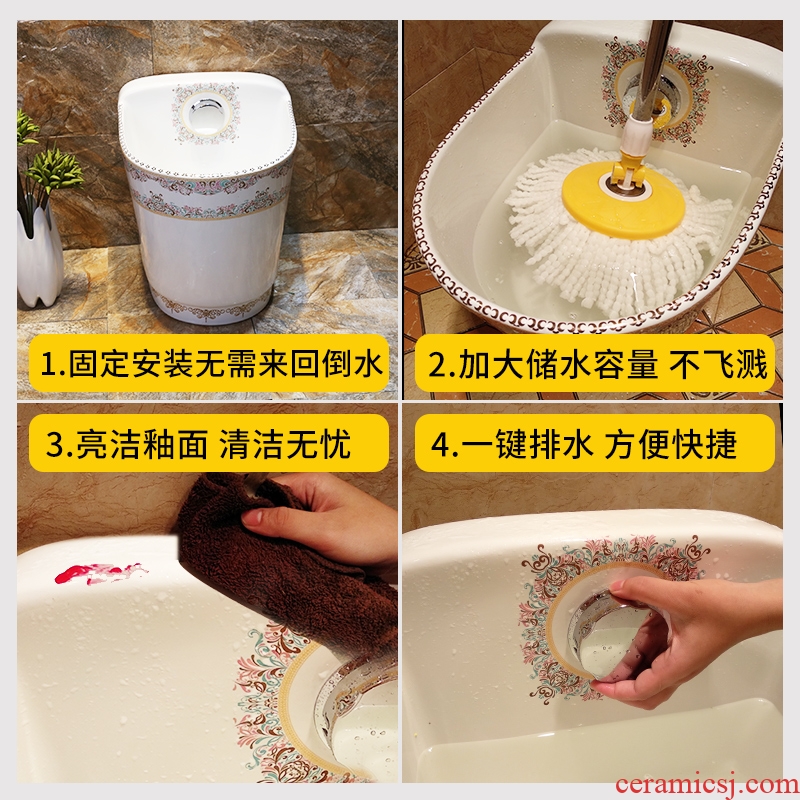 1.固定安装无需来回倒水

2.加大储水容量 不飞溅

3.亮洁釉面 清洁无忧

4.一键排水 方便快捷

ceramicsj.com