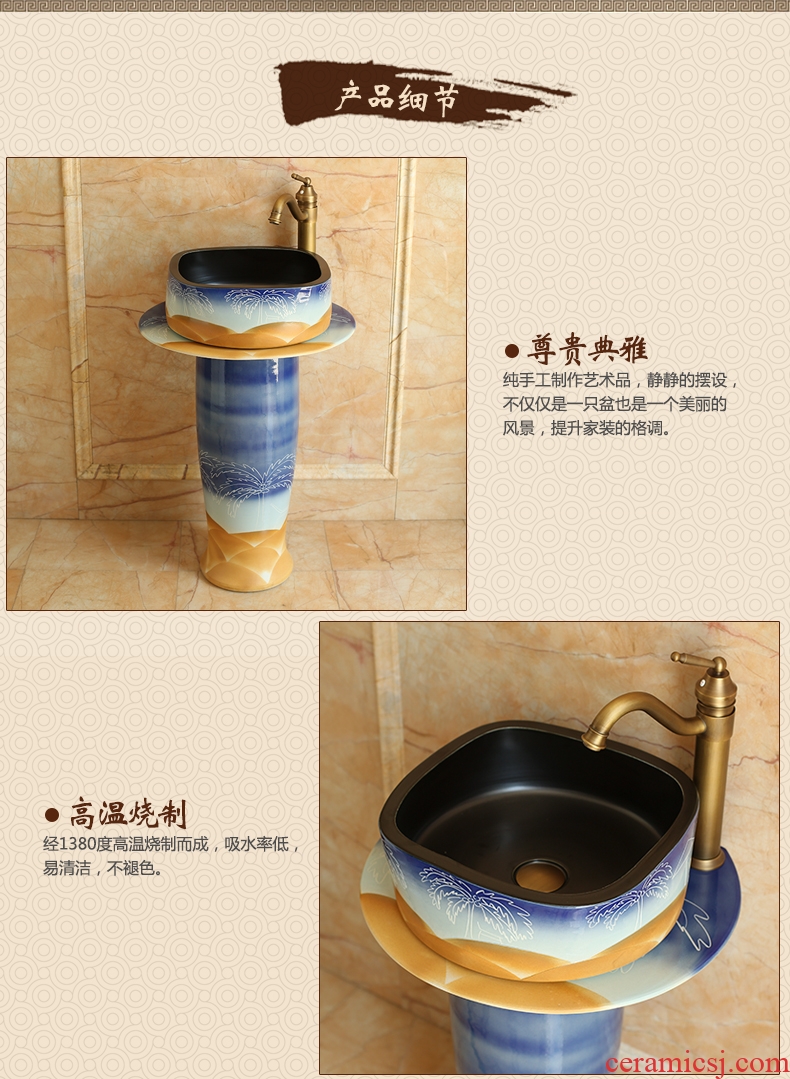 产品细节

● 尊贵典雅
纯手工制作艺术品，静静的摆设，不仅仅是一只盆也是一个美丽的风景，提升家装的格调。

● 高温烧制
经1380度高温烧制而成，吸水率低，易清洁，不褪色。

ceramicsj.com